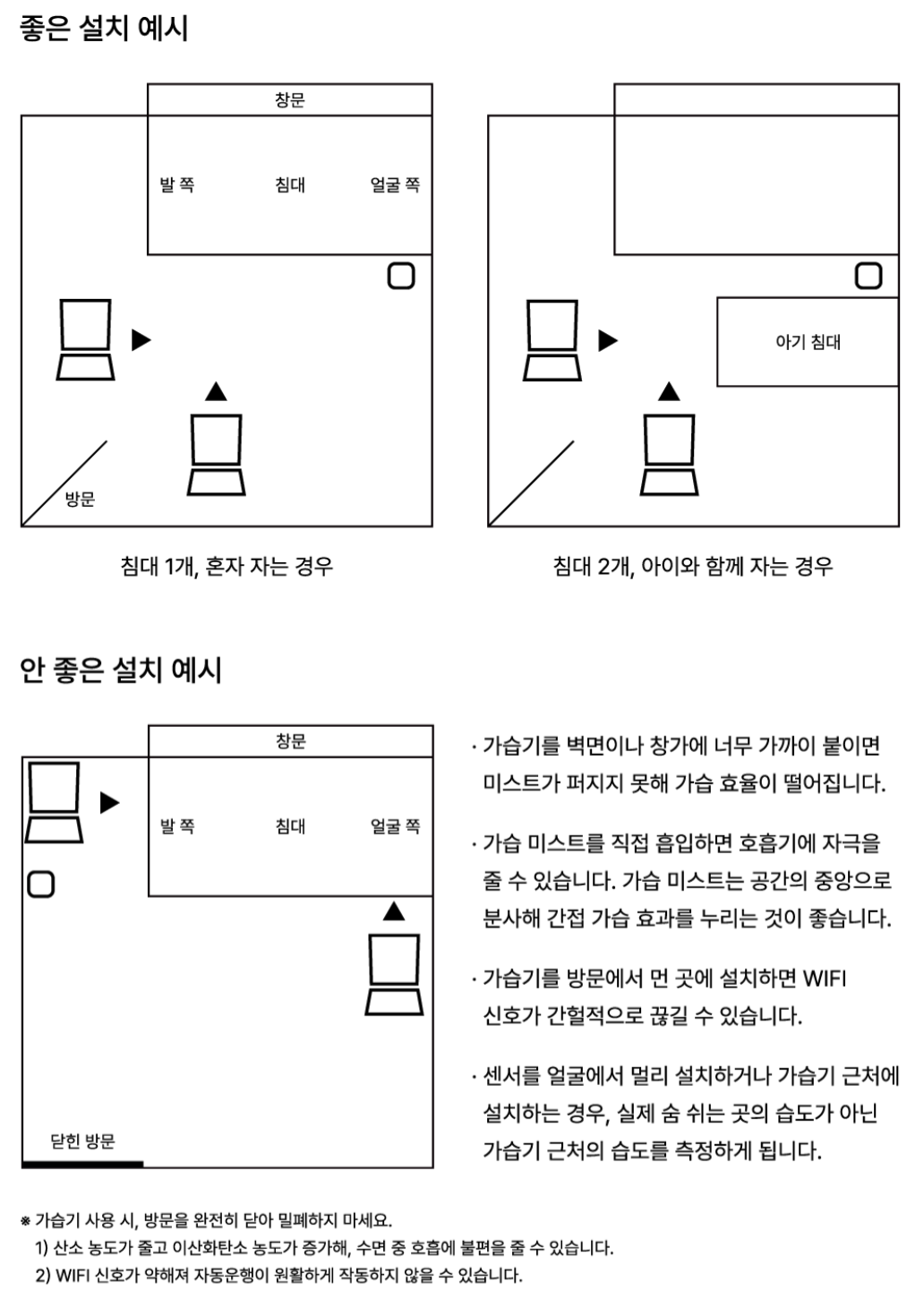 좋은 설치 예시

창문

발 쪽 침대 얼굴 쪽

방문

침대 1개, 혼자 자는 경우

아기 침대

침대 2개, 아이와 함께 자는 경우

안 좋은 설치 예시

창문

발 쪽 침대 얼굴 쪽

닫힌 방문

· 가습기를 벽면이나 창가에 너무 가까이 붙이면 미스트가 퍼지지 못해 가습 효율이 떨어집니다.

· 가습 미스트를 직접 흡입하면 호흡기에 자극을 줄 수 있습니다. 가습 미스트는 공간의 중앙으로 분사해 간접 가습 효과를 누리는 것이 좋습니다.

· 가습기를 방문에서 먼 곳에 설치하면 WIFI 신호가 간헐적으로 끊길 수 있습니다.

· 센서를 얼굴에서 멀리 설치하거나 가습기 근처에 설치하는 경우, 실제 숨 쉬는 곳의 습도가 아닌 가습기 근처의 습도를 측정하게 됩니다.

※ 가습기 사용 시, 방문을 완전히 닫아 밀폐하지 마세요.
1) 산소 농도가 줄고 이산화탄소 농도가 증가해, 수면 중 호흡에 불편을 줄 수 있습니다.
2) WIFI 신호가 약해져 자동운행이 원활하게 작동하지 않을 수 있습니다.