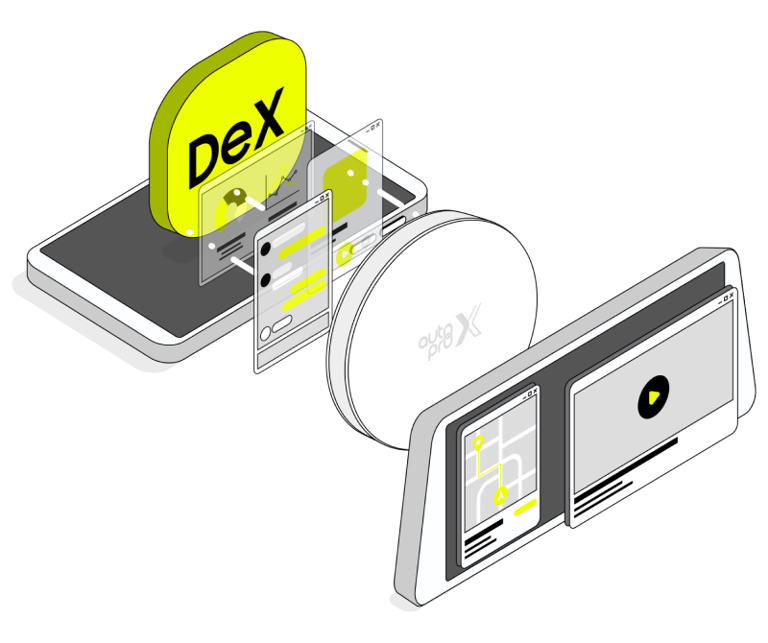 DeX

auto pro X