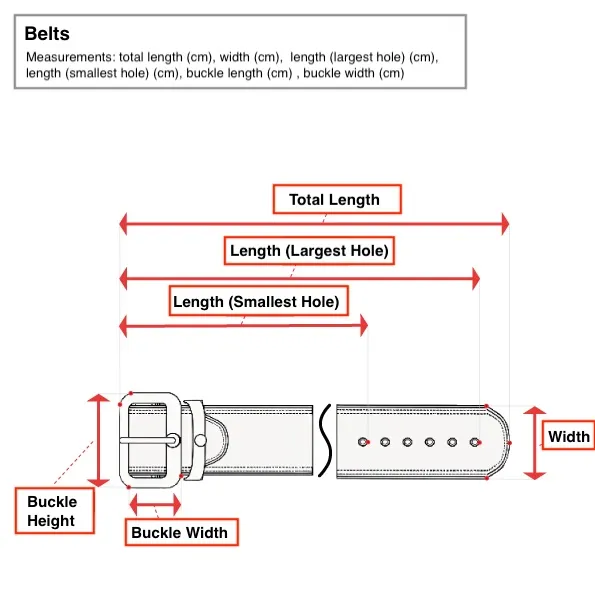 Belts

Measurements: total length (cm), width (cm), length (largest hole) (cm), length (smallest hole) (cm), buckle length (cm) , buckle width (cm)

Total Length

Length (Largest Hole)

Length (Smallest Hole)

Width

Buckle Height

Buckle Width