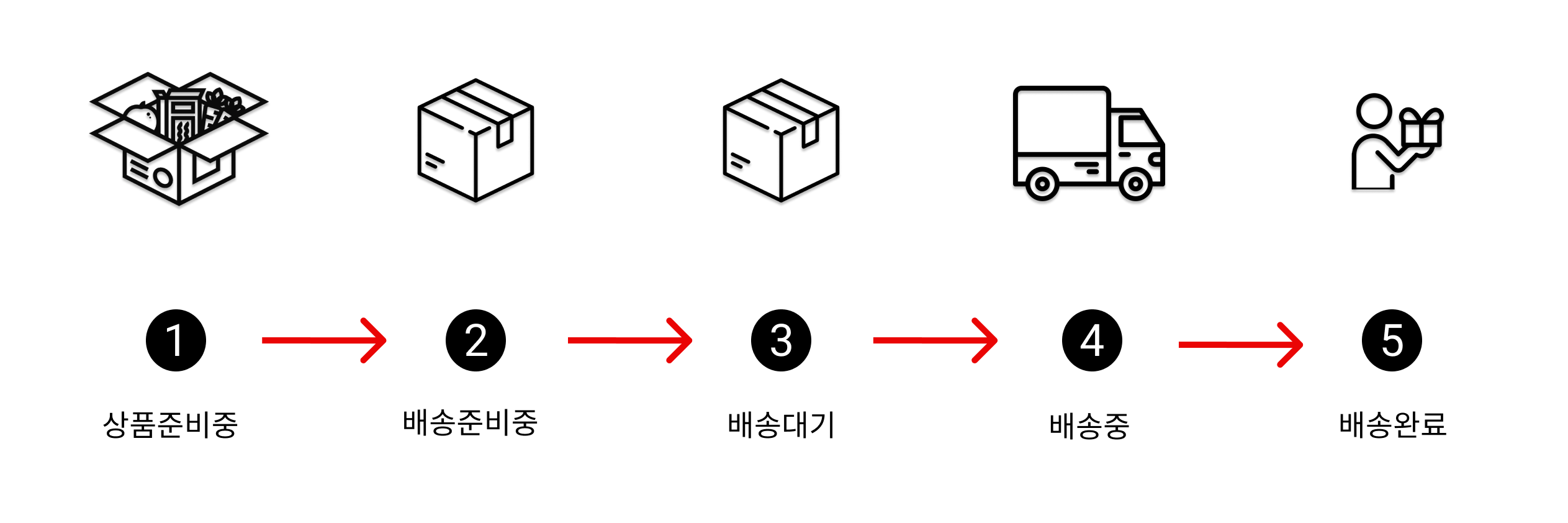 1
상품준비중

2
배송준비중

3
배송대기

4
배송중

5
배송완료