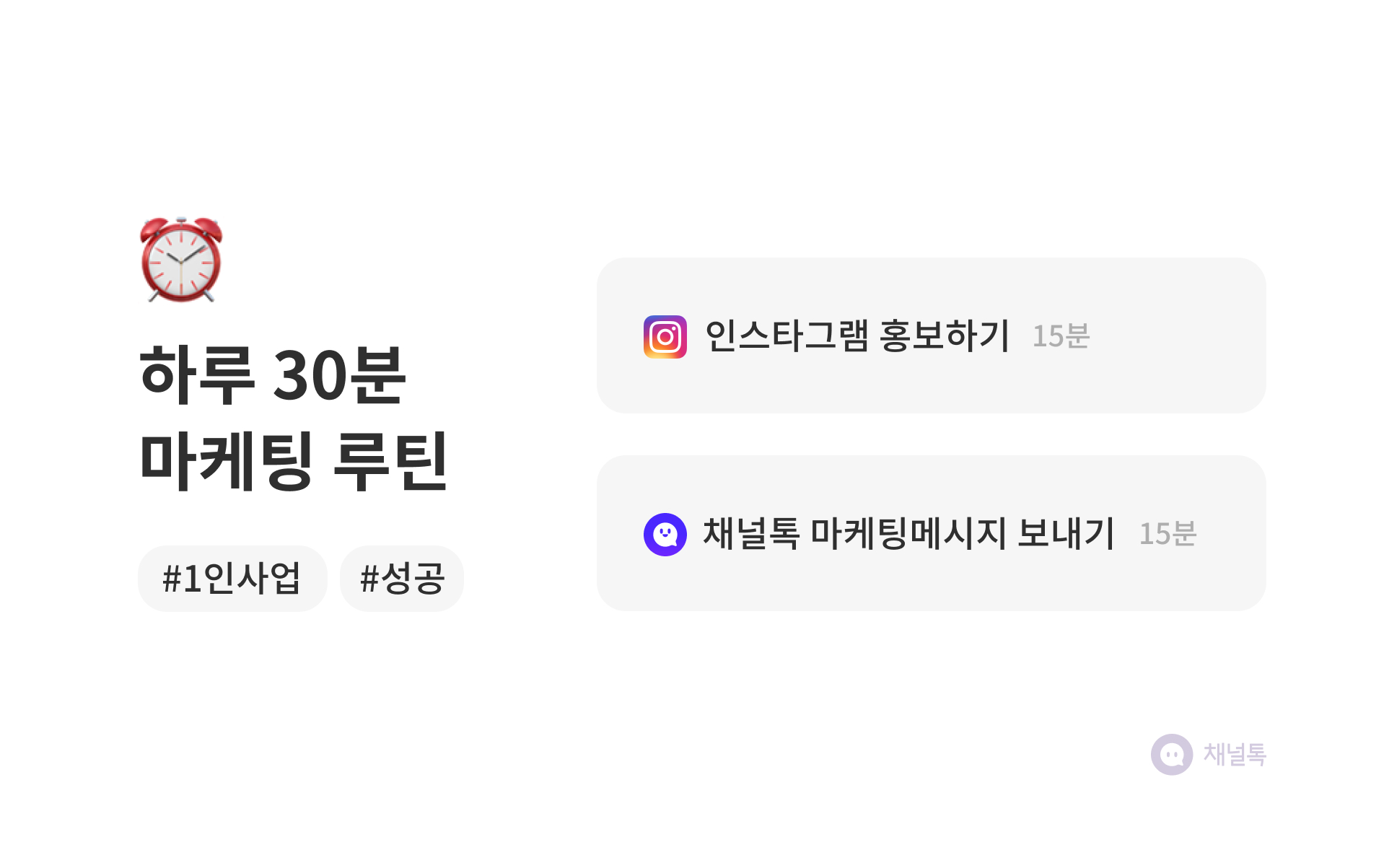 하루 30분
마케팅 루틴

#1인사업 #성공

인스타그램 홍보하기 15분

채널톡 마케팅메시지 보내기 15분

채널톡