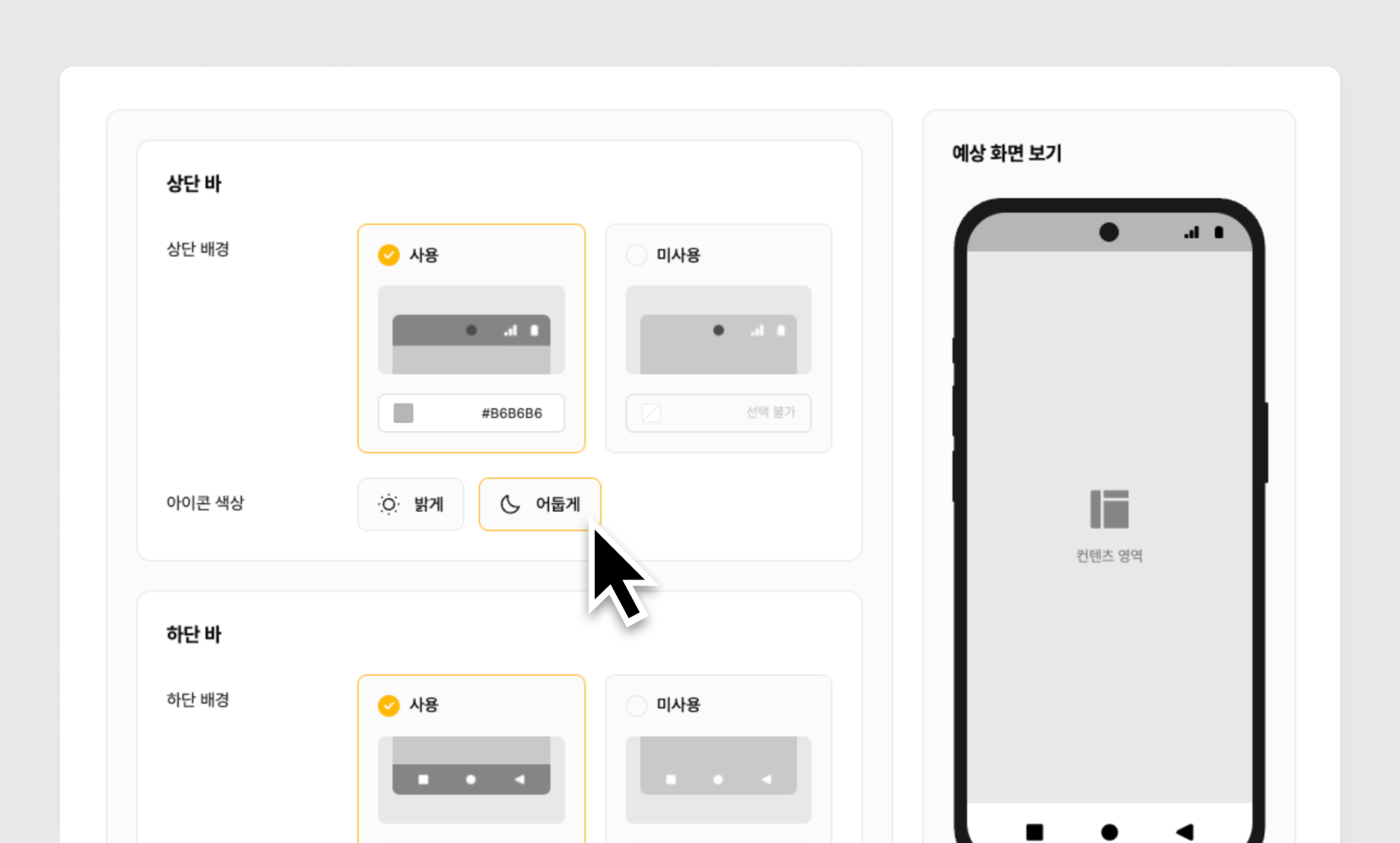 상단 바

상단 배경

사용

#B6B6B6

미사용

선택 불가

아이콘 색상

밝게

어둡게

하단 바

하단 배경

사용

미사용

예상 화면 보기

컨텐츠 영역