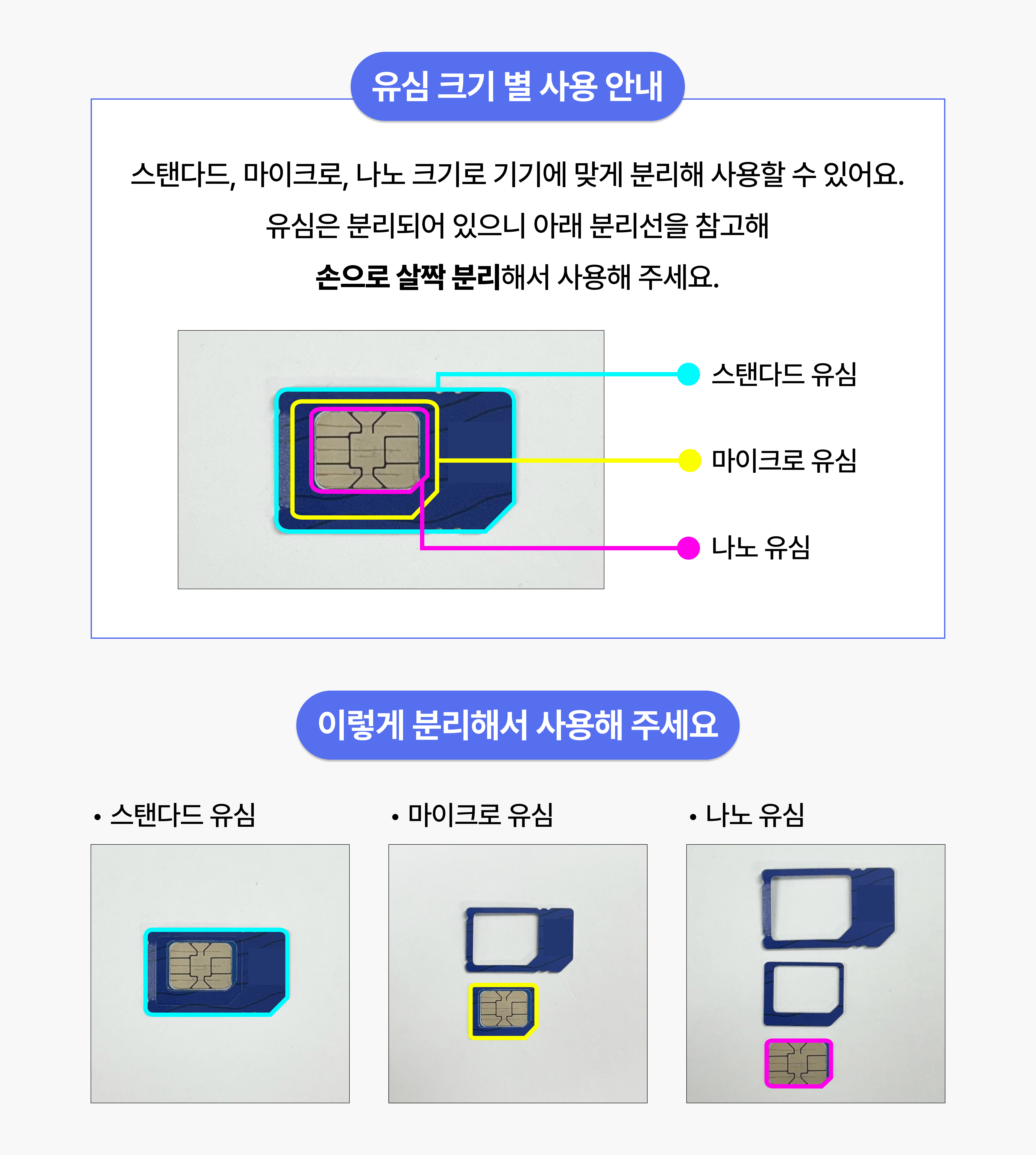 유심 크기 별 사용 안내

스탠다드, 마이크로, 나노 크기로 기기에 맞게 분리해 사용할 수 있어요.
유심은 분리되어 있으니 아래 분리선을 참고해
손으로 살짝 분리해서 사용해 주세요.

스탠다드 유심
마이크로 유심
나노 유심

이렇게 분리해서 사용해 주세요

• 스탠다드 유심
• 마이크로 유심
• 나노 유심