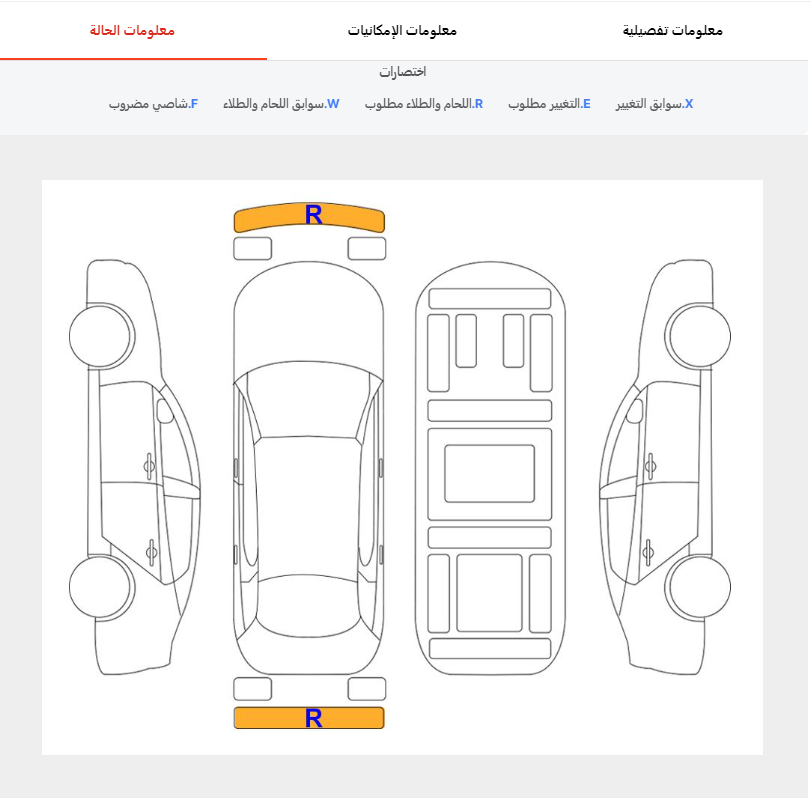 معلومات تفصيلية معلومات الإمكانيات معلومات الحالة

اختصارات

X.سوابق التغيير E.التغيير مطلوب R.اللحام والطلاء مطلوب W.سوابق اللحام والطلاء F.شاصي مضروب

R

R