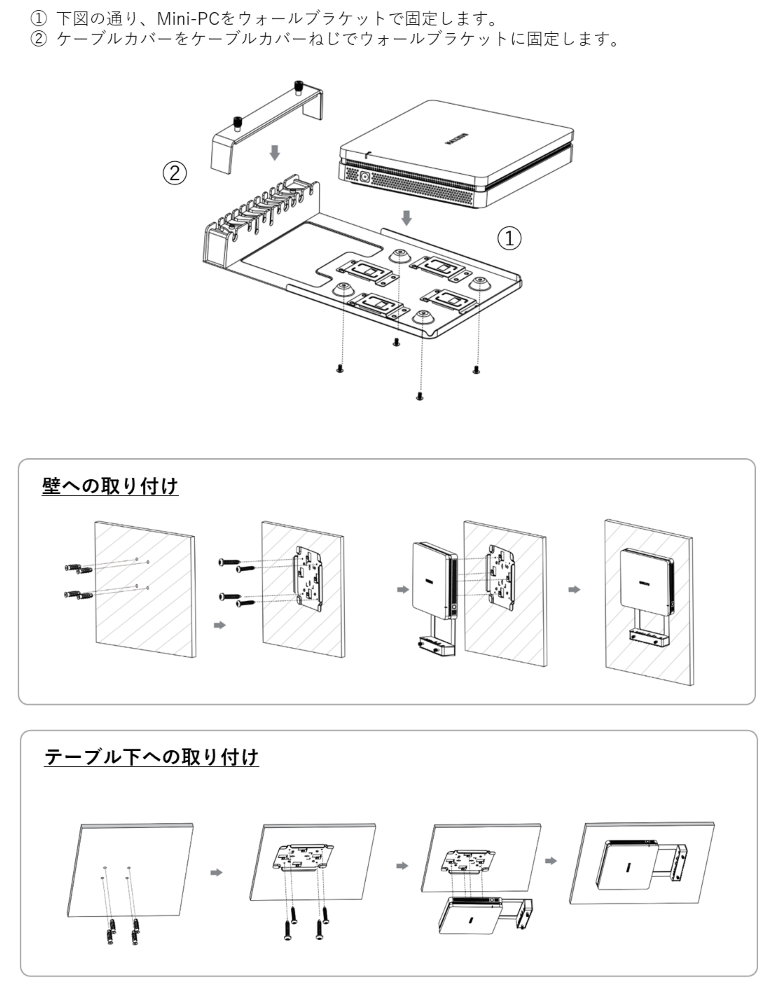 ① 下図の通り、Mini-PCをウォールブラケットで固定します。
② ケーブルカバーをケーブルカバーねじでウォールブラケットに固定します。

②

①

壁への取り付け

テーブル下への取り付け