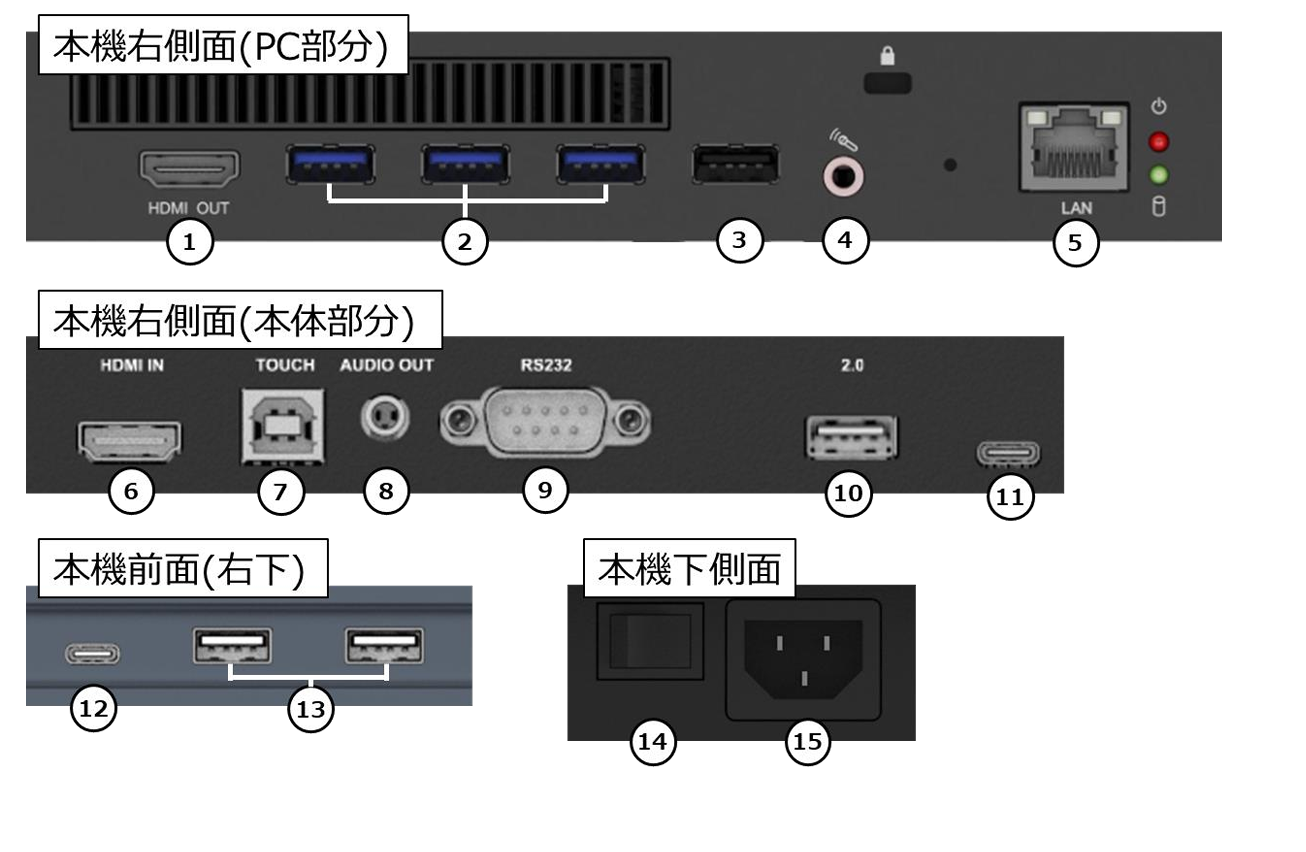 本機右側面(PC部分)

HDMI OUT

LAN

1 2 3 4 5

本機右側面(本体部分)

HDMI IN TOUCH AUDIO OUT RS232 2.0

6 7 8 9 10 11

本機前面(右下)

12 13

本機下側面

14 15