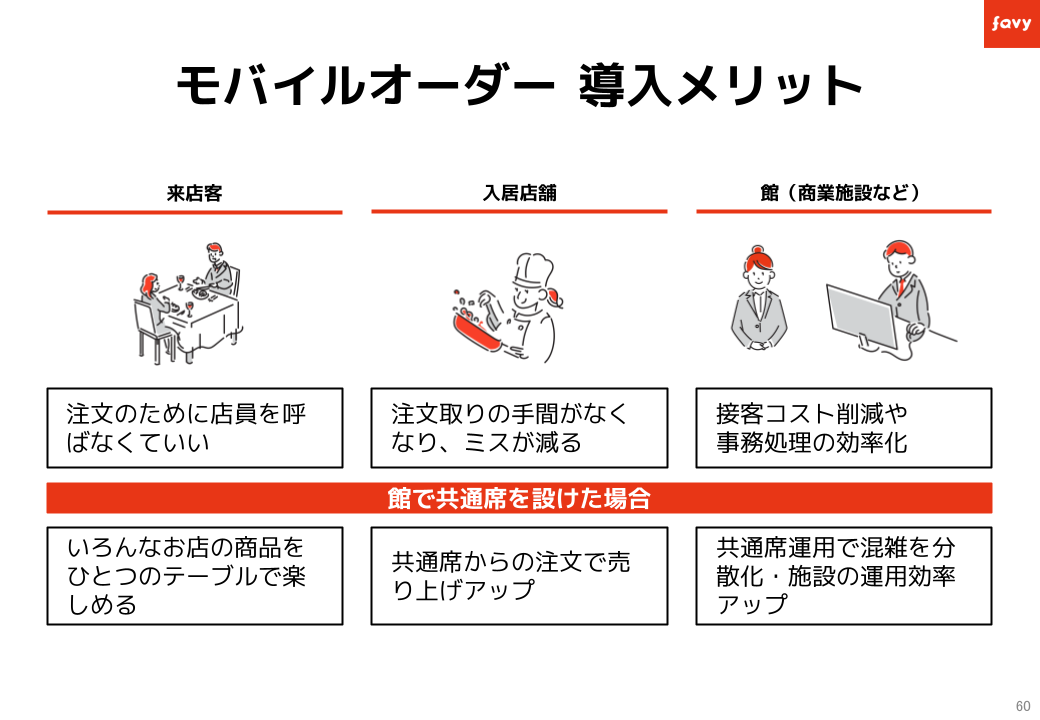 favy

モバイルオーダー 導入メリット

来店客

入居店舗

館（商業施設など）

注文のために店員を呼ばなくていい

注文取りの手間がなくなり、ミスが減る

接客コスト削減や事務処理の効率化

館で共通席を設けた場合

いろんなお店の商品をひとつのテーブルで楽しめる

共通席からの注文で売り上げアップ

共通席運用で混雑を分散化・施設の運用効率アップ

60