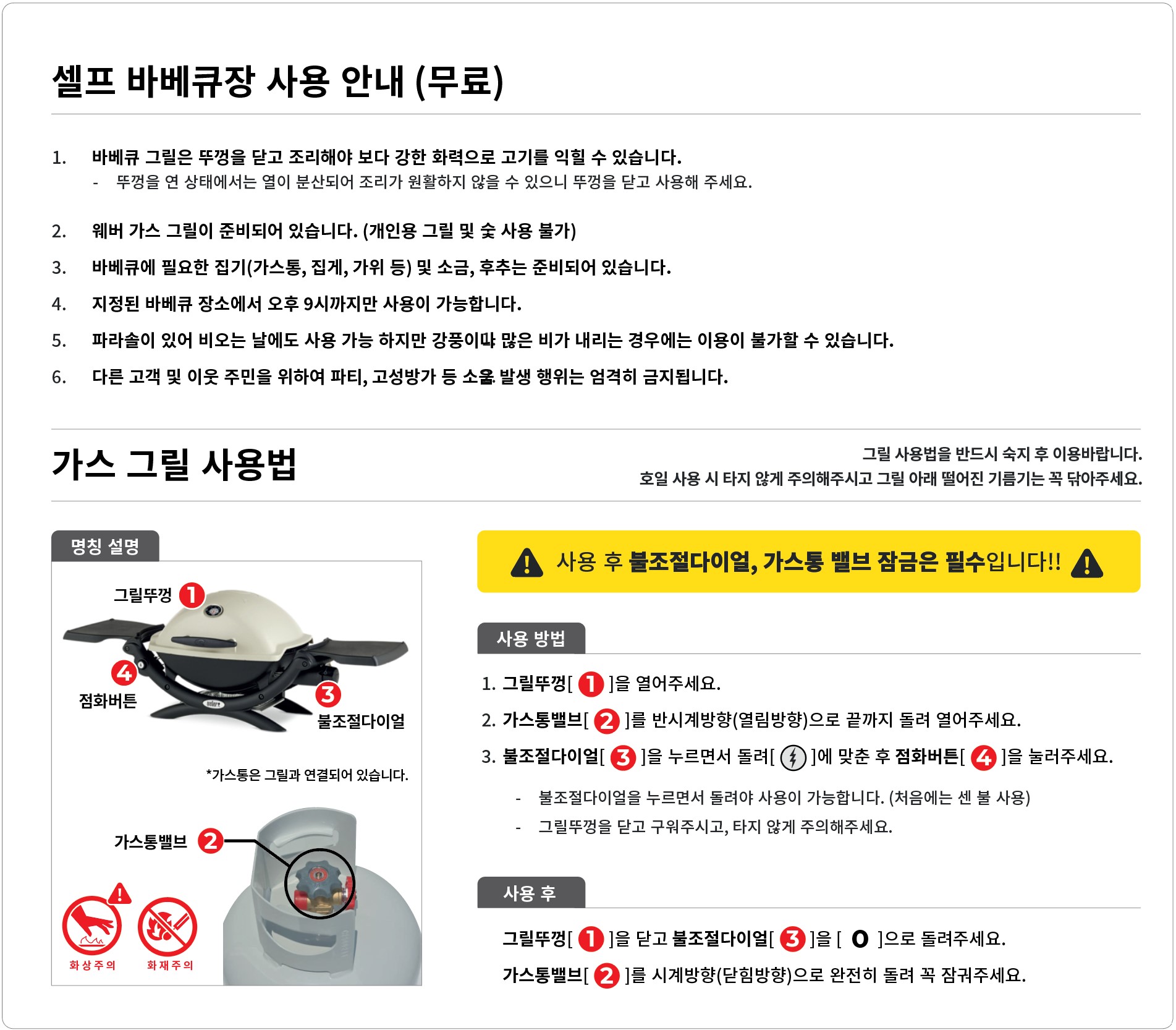 셀프 바베큐장 사용 안내 (무료)

1. 바베큐 그릴은 뚜껑을 닫고 조리해야 보다 강한 화력으로 고기를 익힐 수 있습니다.
- 뚜껑을 연 상태에서는 열이 분산되어 조리가 원활하지 않을 수 있으니 뚜껑을 닫고 사용해 주세요.

2. 웨버 가스 그릴이 준비되어 있습니다. (개인용 그릴 및 숯 사용 불가)

3. 바베큐에 필요한 집기(가스통, 집게, 가위 등) 및 소금, 후추는 준비되어 있습니다.

4. 지정된 바베큐 장소에서 오후 9시까지만 사용이 가능합니다.

5. 파라솔이 있어 비오는 날에도 사용 가능 하지만 강풍이나 많은 비가 내리는 경우에는 이용이 불가할 수 있습니다.

6. 다른 고객 및 이웃 주민을 위하여 파티, 고성방가 등 소음 발생 행위는 엄격히 금지됩니다.

가스 그릴 사용법

그릴 사용법을 반드시 숙지 후 이용바랍니다.
호일 사용 시 타지 않게 주의해주시고 그릴 아래 떨어진 기름기는 꼭 닦아주세요.

명칭 설명

그릴뚜껑 1
4 점화버튼
3 불조절다이얼
*가스통은 그릴과 연결되어 있습니다.
가스통밸브 2
화상주의
화재주의

사용 후 불조절다이얼, 가스통 밸브 잠금은 필수입니다!!

사용 방법

1. 그릴뚜껑[ 1 ]을 열어주세요.
2. 가스통밸브[ 2 ]를 반시계방향(열림방향)으로 끝까지 돌려 열어주세요.
3. 불조절다이얼[ 3 ]을 누르면서 돌려[ ]에 맞춘 후 점화버튼[ 4 ]을 눌러주세요.
- 불조절다이얼을 누르면서 돌려야 사용이 가능합니다. (처음에는 센 불 사용)
- 그릴뚜껑을 닫고 구워주시고, 타지 않게 주의해주세요.

사용 후

그릴뚜껑[ 1 ]을 닫고 불조절다이얼[ 3 ]을 [ O ]으로 돌려주세요.
가스통밸브[ 2 ]를 시계방향(닫힘방향)으로 완전히 돌려 꼭 잠궈주세요.