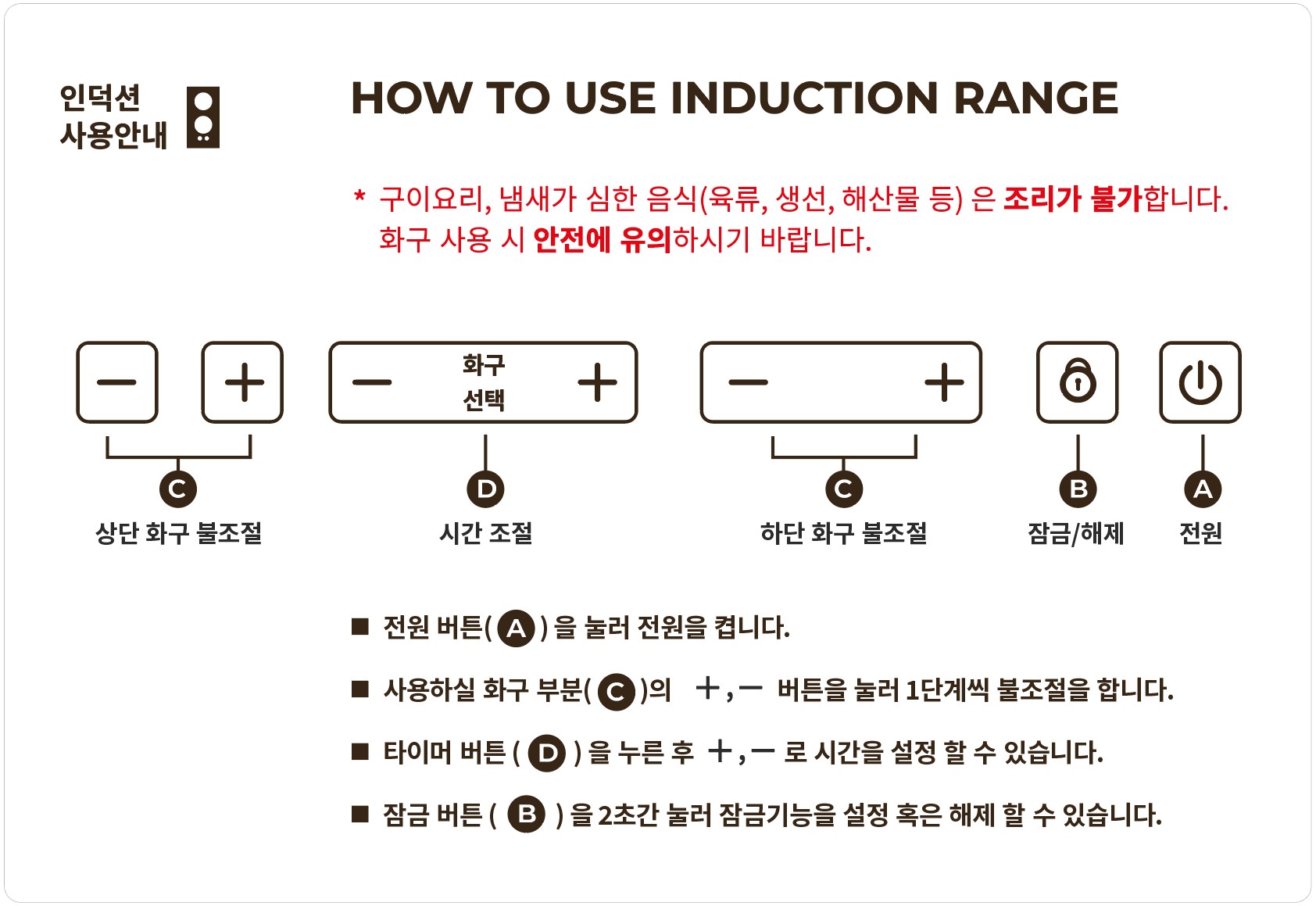 인덕션 사용안내

HOW TO USE INDUCTION RANGE

* 구이요리, 냄새가 심한 음식(육류, 생선, 해산물 등) 은 조리가 불가합니다. 화구 사용 시 안전에 유의하시기 바랍니다.

− +

− 화구 선택 +

− +

C 상단 화구 불조절

D 시간 조절

C 하단 화구 불조절

B 잠금/해제

A 전원

■ 전원 버튼( A ) 을 눌러 전원을 켭니다.

■ 사용하실 화구 부분( C )의 +, − 버튼을 눌러 1단계씩 불조절을 합니다.

■ 타이머 버튼 ( D ) 을 누른 후 +, − 로 시간을 설정 할 수 있습니다.

■ 잠금 버튼 ( B ) 을 2초간 눌러 잠금기능을 설정 혹은 해제 할 수 있습니다.