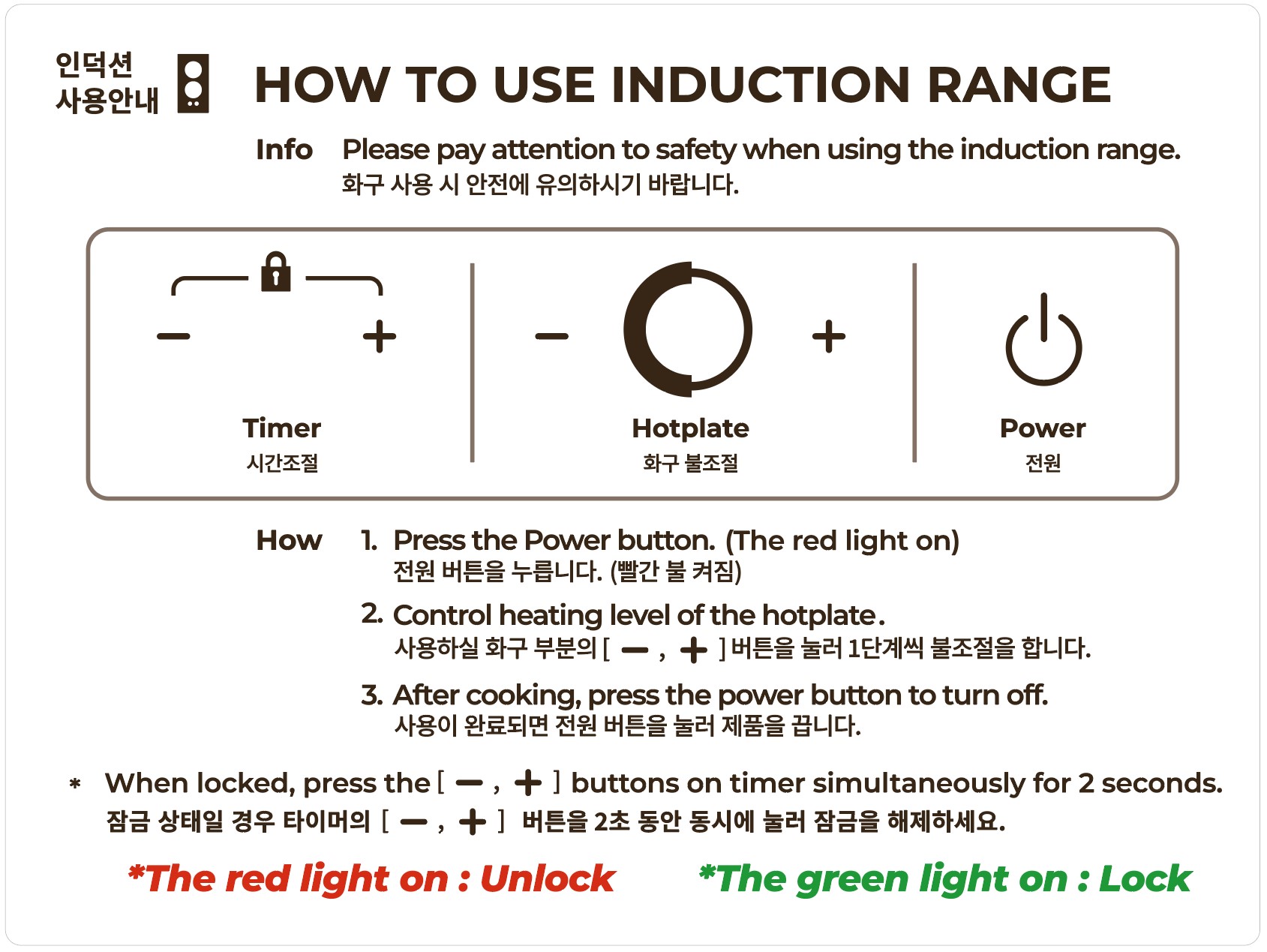 인덕션
사용안내

HOW TO USE INDUCTION RANGE

Info Please pay attention to safety when using the induction range.
화구 사용 시 안전에 유의하시기 바랍니다.

− +

Timer
시간조절

− +

Hotplate
화구 불조절

Power
전원

How 1. Press the Power button. (The red light on)
전원 버튼을 누릅니다. (빨간 불 켜짐)

2. Control heating level of the hotplate.
사용하실 화구 부분의 [ − , + ] 버튼을 눌러 1단계씩 불조절을 합니다.

3. After cooking, press the power button to turn off.
사용이 완료되면 전원 버튼을 눌러 제품을 끕니다.

* When locked, press the [ − , + ] buttons on timer simultaneously for 2 seconds.
잠금 상태일 경우 타이머의 [ − , + ] 버튼을 2초 동안 동시에 눌러 잠금을 해제하세요.

*The red light on : Unlock *The green light on : Lock