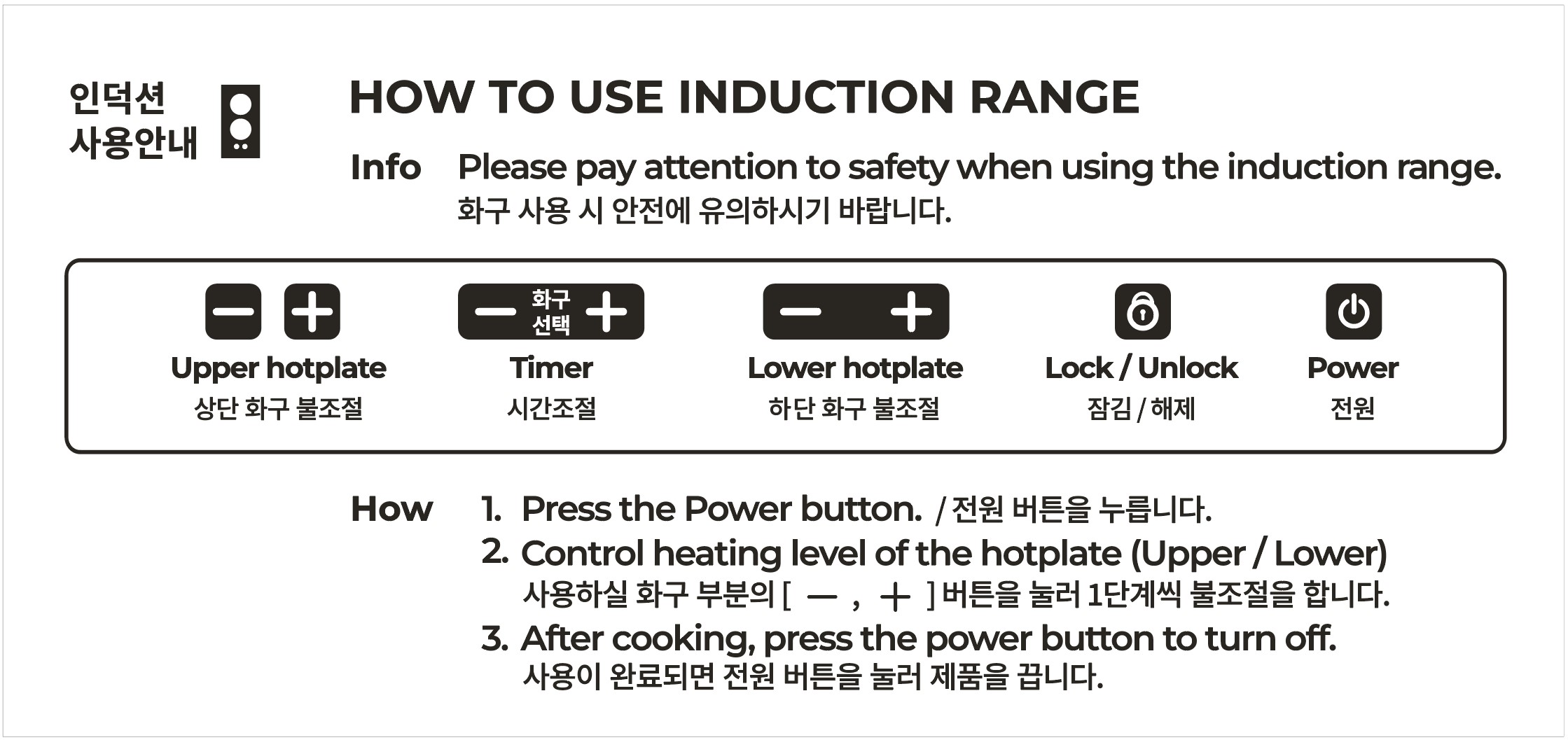 인덕션
사용안내

HOW TO USE INDUCTION RANGE

Info Please pay attention to safety when using the induction range.
화구 사용 시 안전에 유의하시기 바랍니다.

− +
Upper hotplate
상단 화구 불조절

− 화구 선택 +
Timer
시간조절

− +
Lower hotplate
하단 화구 불조절

Lock / Unlock
잠김 / 해제

Power
전원

How
1. Press the Power button. / 전원 버튼을 누릅니다.
2. Control heating level of the hotplate (Upper / Lower)
사용하실 화구 부분의 [ − , + ] 버튼을 눌러 1단계씩 불조절을 합니다.
3. After cooking, press the power button to turn off.
사용이 완료되면 전원 버튼을 눌러 제품을 끕니다.