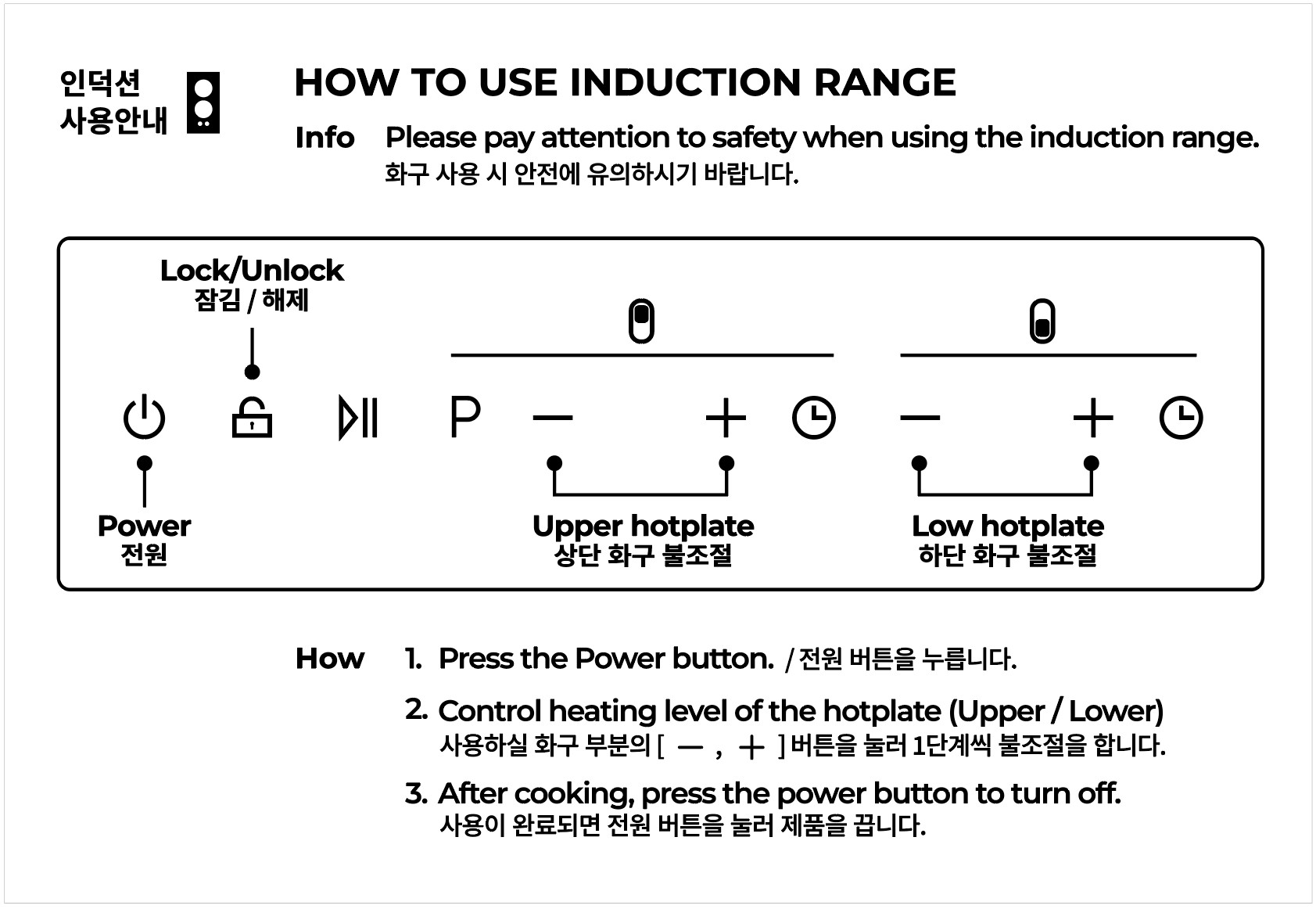 인덕션
사용안내

HOW TO USE INDUCTION RANGE

Info Please pay attention to safety when using the induction range.
화구 사용 시 안전에 유의하시기 바랍니다.

Lock/Unlock
잠김 / 해제

P — + — +

Power
전원

Upper hotplate
상단 화구 불조절

Low hotplate
하단 화구 불조절

How 1. Press the Power button. / 전원 버튼을 누릅니다.

2. Control heating level of the hotplate (Upper / Lower)
사용하실 화구 부분의 [ — , + ] 버튼을 눌러 1단계씩 불조절을 합니다.

3. After cooking, press the power button to turn off.
사용이 완료되면 전원 버튼을 눌러 제품을 끕니다.