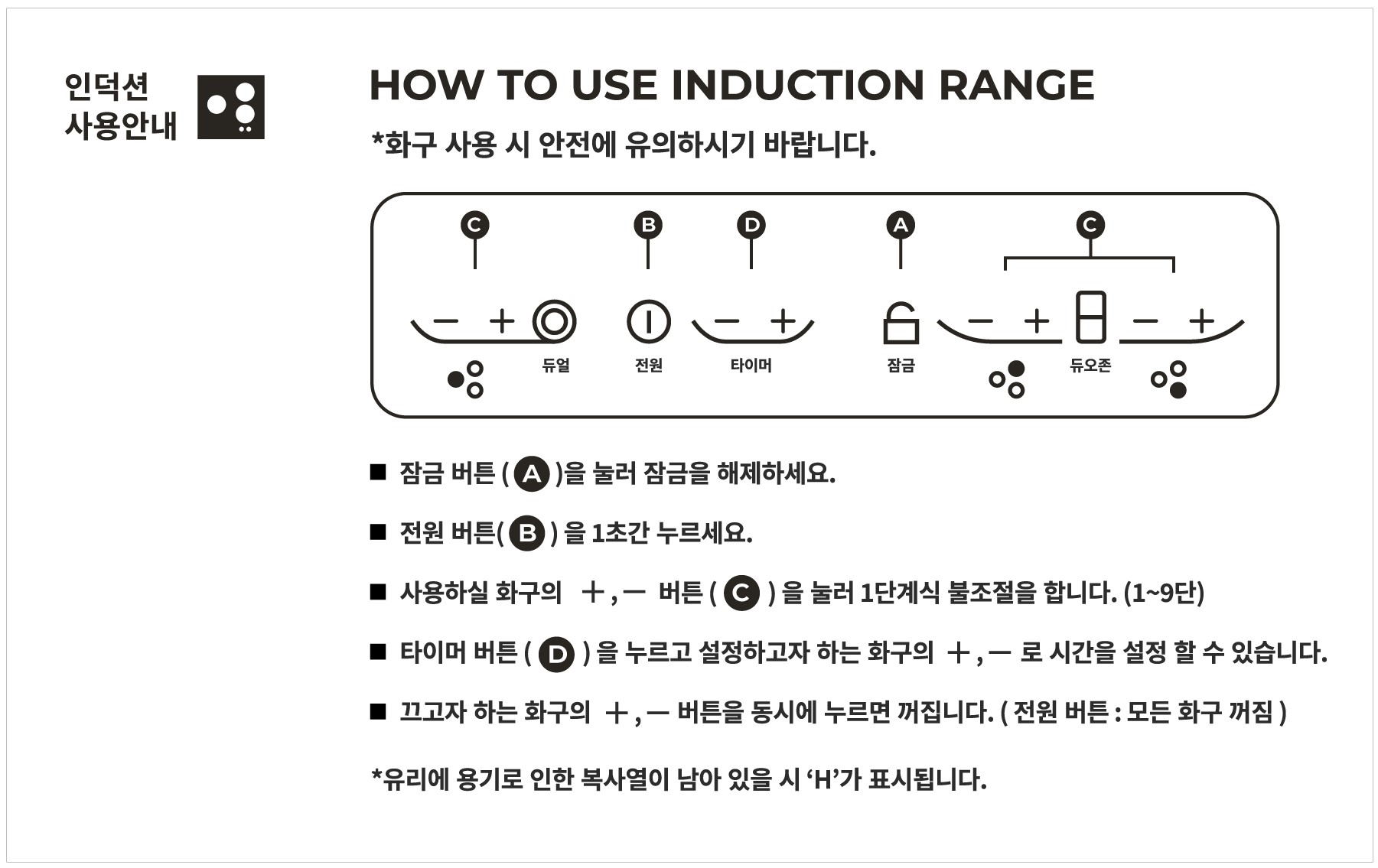 인덕션
사용안내

HOW TO USE INDUCTION RANGE

*화구 사용 시 안전에 유의하시기 바랍니다.

C B D A C

− + 듀얼 전원 − + 타이머 잠금 − + 듀오존 − +

■ 잠금 버튼 ( A )을 눌러 잠금을 해제하세요.

■ 전원 버튼( B ) 을 1초간 누르세요.

■ 사용하실 화구의 +, − 버튼 ( C ) 을 눌러 1단계식 불조절을 합니다. (1~9단)

■ 타이머 버튼 ( D ) 을 누르고 설정하고자 하는 화구의 +, − 로 시간을 설정 할 수 있습니다.

■ 끄고자 하는 화구의 +, − 버튼을 동시에 누르면 꺼집니다. ( 전원 버튼 : 모든 화구 꺼짐 )

*유리에 용기로 인한 복사열이 남아 있을 시 ‘H’가 표시됩니다.