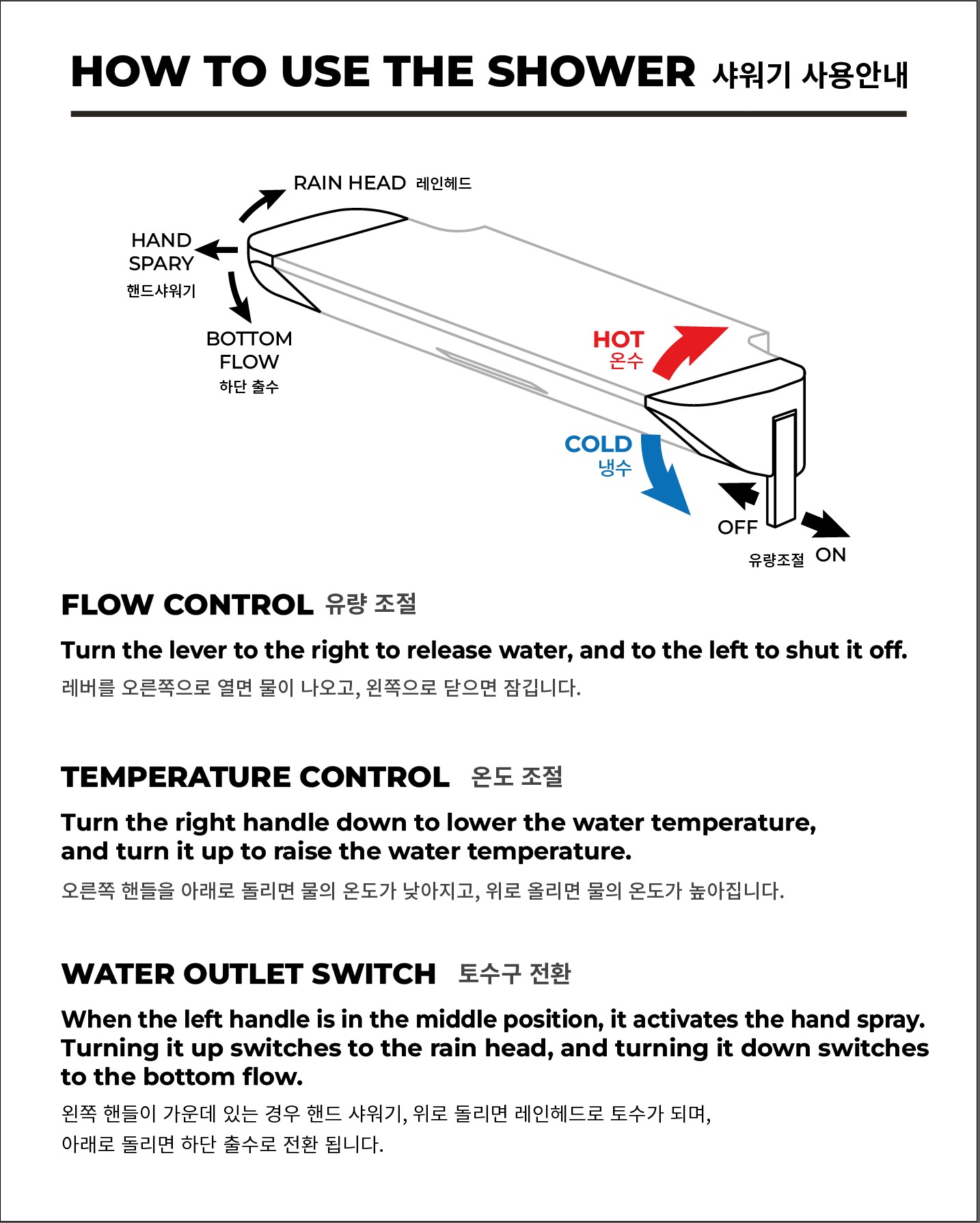 HOW TO USE THE SHOWER 샤워기 사용안내

RAIN HEAD 레인헤드

HAND SPARY 핸드샤워기

BOTTOM FLOW 하단 출수

HOT 온수

COLD 냉수

OFF

유량조절 ON

FLOW CONTROL 유량 조절

Turn the lever to the right to release water, and to the left to shut it off.

레버를 오른쪽으로 열면 물이 나오고, 왼쪽으로 닫으면 잠깁니다.

TEMPERATURE CONTROL 온도 조절

Turn the right handle down to lower the water temperature, and turn it up to raise the water temperature.

오른쪽 핸들을 아래로 돌리면 물의 온도가 낮아지고, 위로 올리면 물의 온도가 높아집니다.

WATER OUTLET SWITCH 토수구 전환

When the left handle is in the middle position, it activates the hand spray. Turning it up switches to the rain head, and turning it down switches to the bottom flow.

왼쪽 핸들이 가운데 있는 경우 핸드 샤워기, 위로 돌리면 레인헤드로 토수가 되며,
아래로 돌리면 하단 출수로 전환 됩니다.