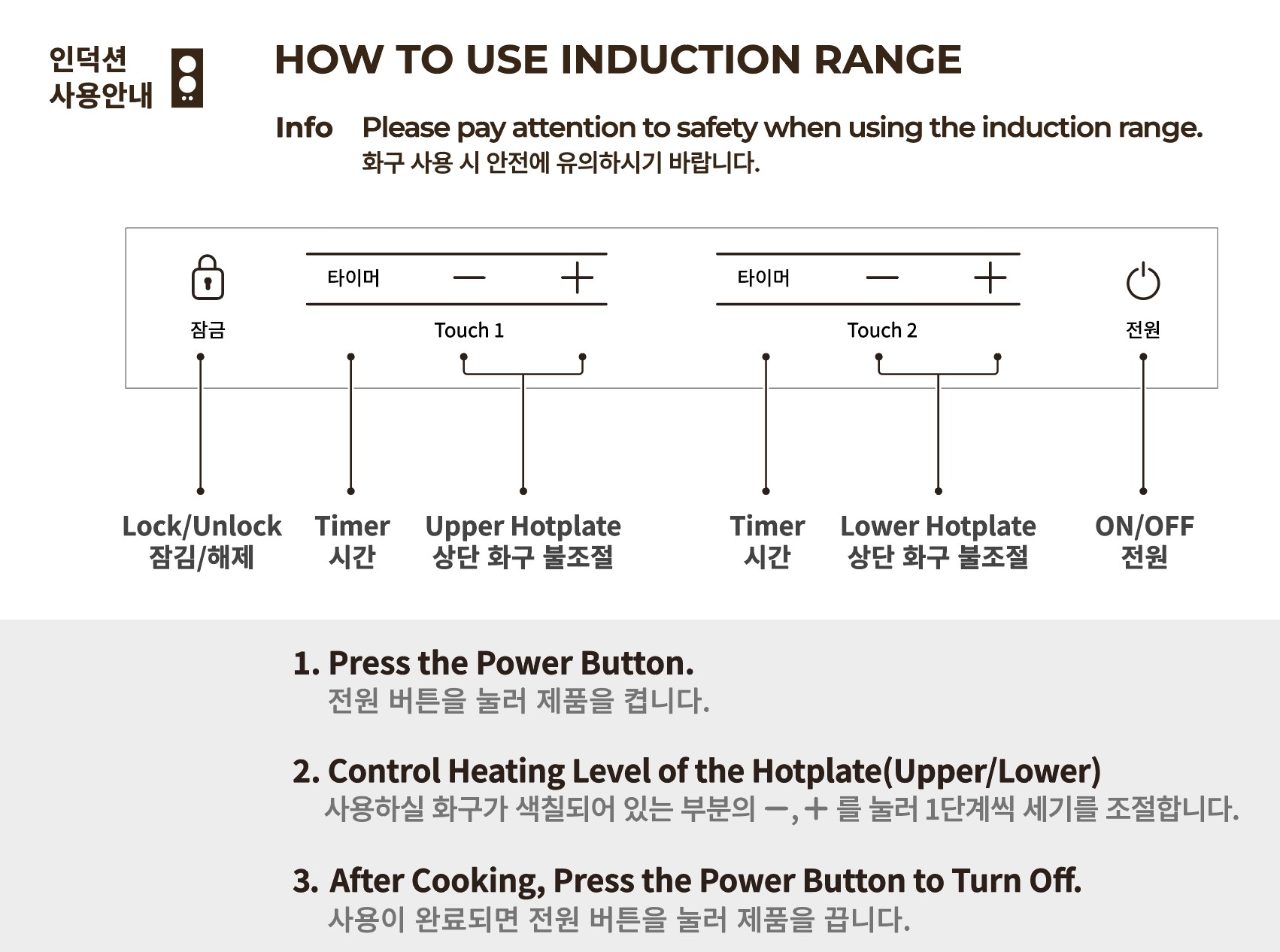 인덕션 사용안내

HOW TO USE INDUCTION RANGE

Info Please pay attention to safety when using the induction range.
화구 사용 시 안전에 유의하시기 바랍니다.

잠금

타이머 — +

Touch 1

타이머 — +

Touch 2

전원

Lock/Unlock
잠김/해제

Timer
시간

Upper Hotplate
상단 화구 불조절

Timer
시간

Lower Hotplate
상단 화구 불조절

ON/OFF
전원

1. Press the Power Button.
전원 버튼을 눌러 제품을 켭니다.

2. Control Heating Level of the Hotplate(Upper/Lower)
사용하실 화구가 색칠되어 있는 부분의 —, + 를 눌러 1단계씩 세기를 조절합니다.

3. After Cooking, Press the Power Button to Turn Off.
사용이 완료되면 전원 버튼을 눌러 제품을 끕니다.