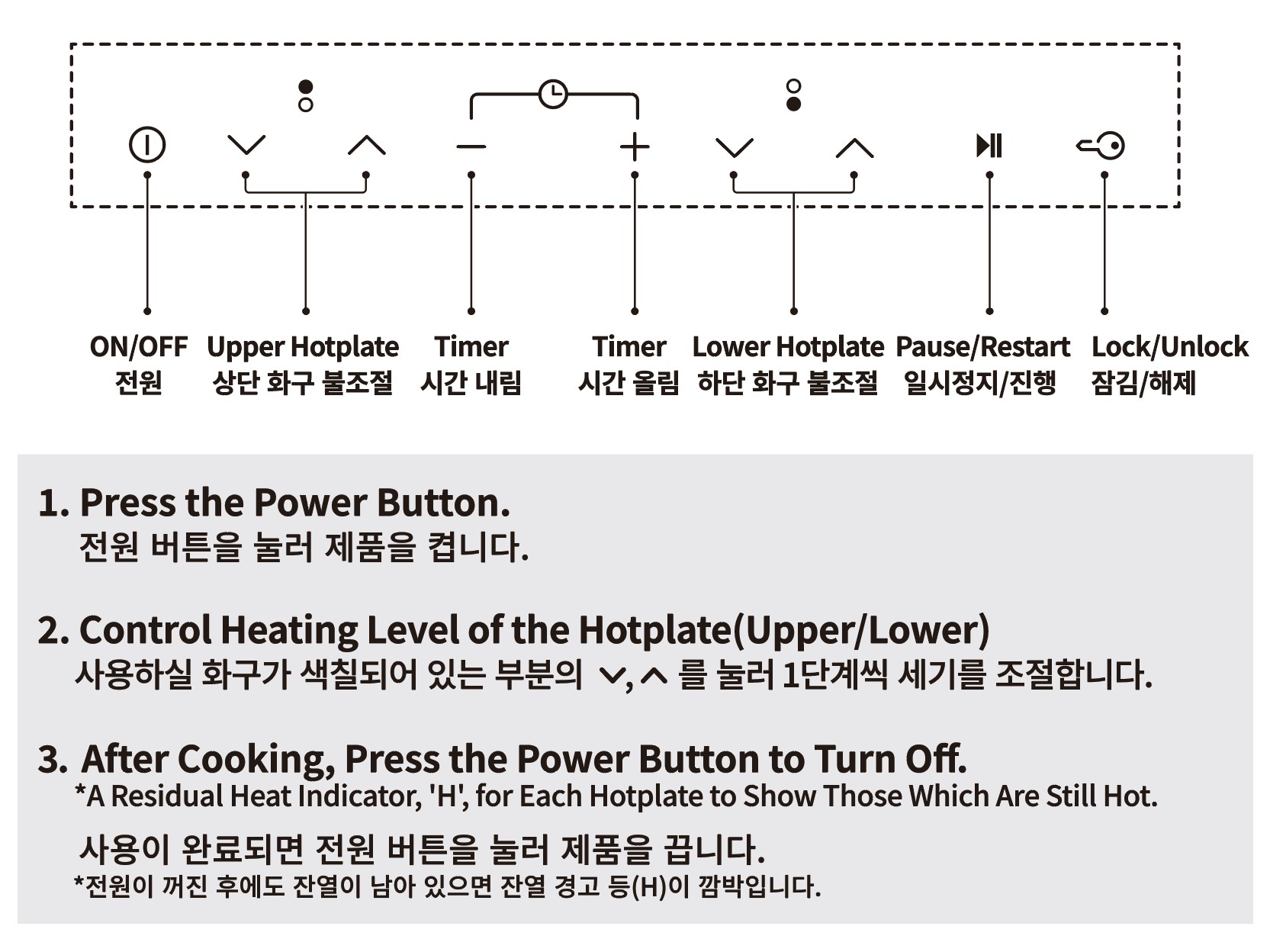 ON/OFF
전원

Upper Hotplate
상단 화구 불조절

Timer
시간 내림

Timer
시간 올림

Lower Hotplate
하단 화구 불조절

Pause/Restart
일시정지/진행

Lock/Unlock
잠김/해제

1. Press the Power Button.
전원 버튼을 눌러 제품을 켭니다.

2. Control Heating Level of the Hotplate(Upper/Lower)
사용하실 화구가 색칠되어 있는 부분의 ∨, ∧ 를 눌러 1단계씩 세기를 조절합니다.

3. After Cooking, Press the Power Button to Turn Off.
*A Residual Heat Indicator, 'H', for Each Hotplate to Show Those Which Are Still Hot.

사용이 완료되면 전원 버튼을 눌러 제품을 끕니다.
*전원이 꺼진 후에도 잔열이 남아 있으면 잔열 경고 등(H)이 깜박입니다.