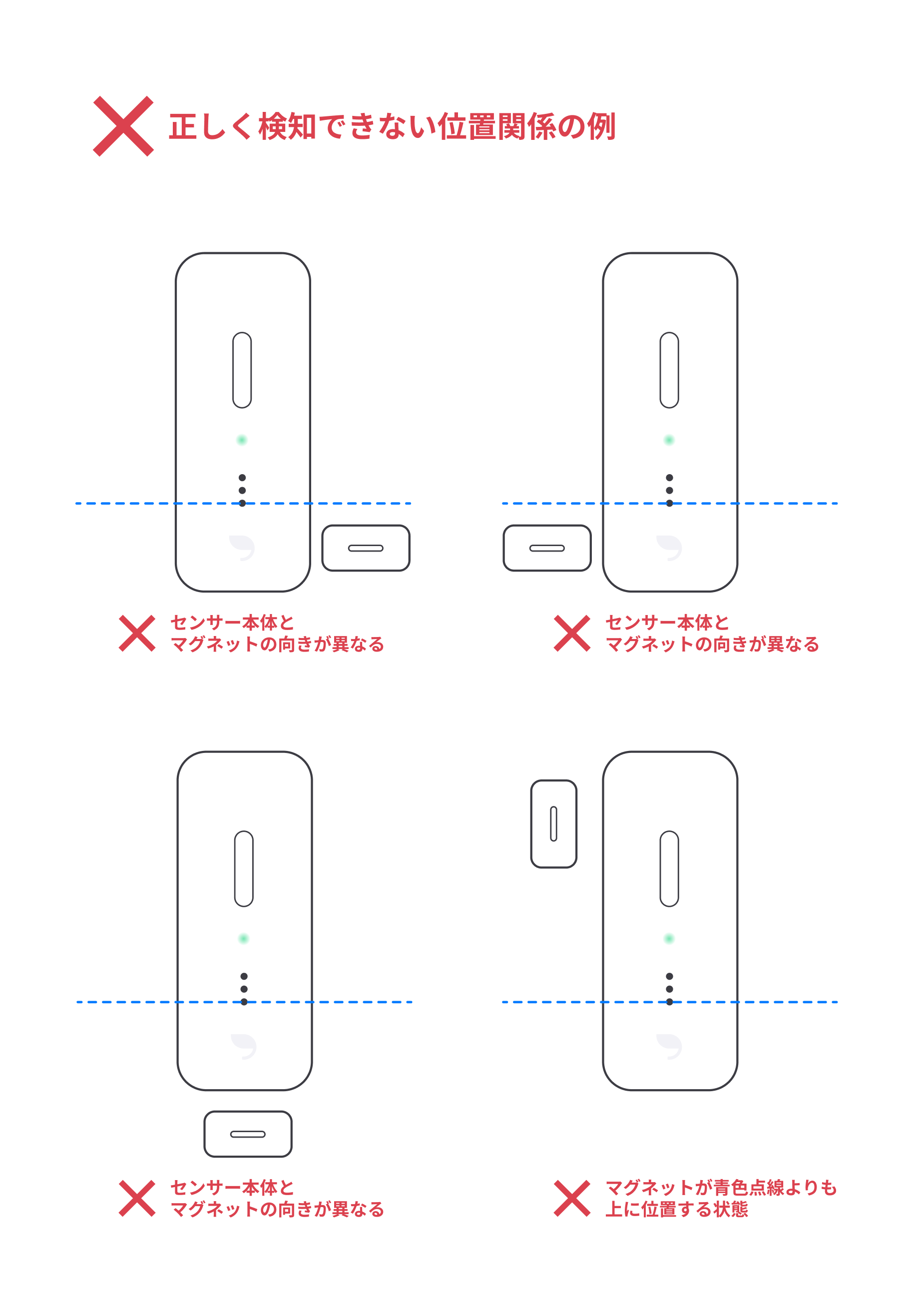 正しく検知できない位置関係の例

センサー本体と
マグネットの向きが異なる

センサー本体と
マグネットの向きが異なる

センサー本体と
マグネットの向きが異なる

マグネットが青色点線よりも
上に位置する状態