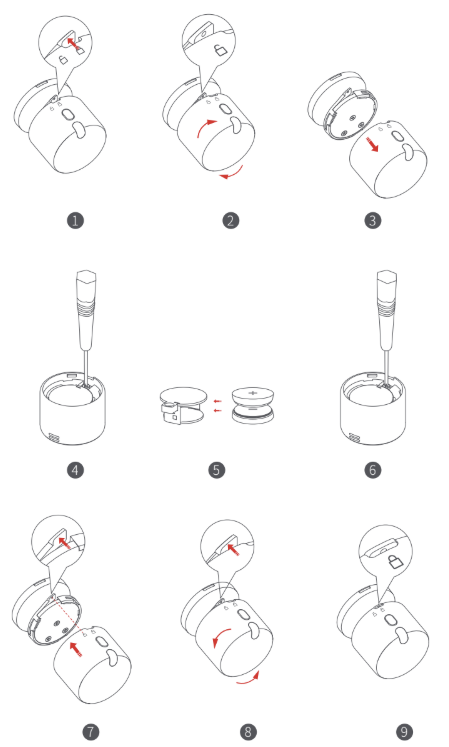 1

2

3

4

5

6

7

8

9