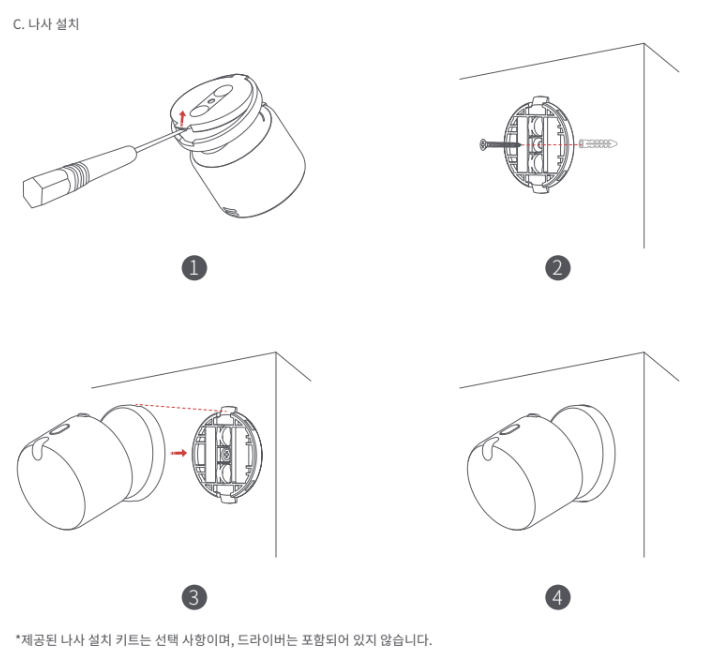 C. 나사 설치

1

2

3

4

*제공된 나사 설치 키트는 선택 사항이며, 드라이버는 포함되어 있지 않습니다.