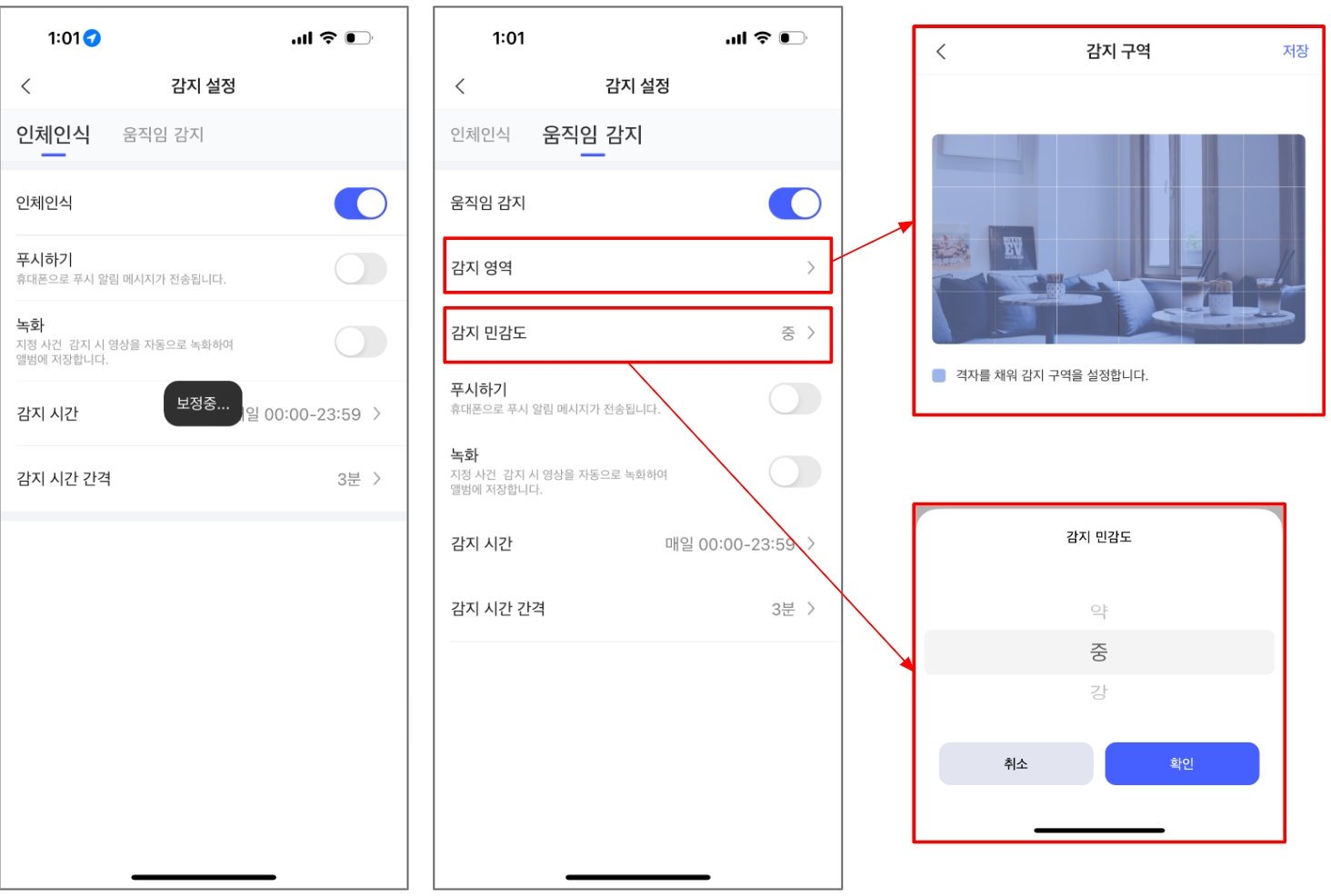 1:01

감지 설정

인체인식 움직임 감지

인체인식

푸시하기
휴대폰으로 푸시 알림 메시지가 전송됩니다.

녹화
지정 사건 감지 시 영상을 자동으로 녹화하여 앨범에 저장합니다.

감지 시간 보정중... 일 00:00-23:59

감지 시간 간격 3분

1:01

감지 설정

인체인식 움직임 감지

움직임 감지

감지 영역

감지 민감도 중

푸시하기
휴대폰으로 푸시 알림 메시지가 전송됩니다.

녹화
지정 사건 감지 시 영상을 자동으로 녹화하여 앨범에 저장합니다.

감지 시간 매일 00:00-23:59

감지 시간 간격 3분

감지 구역 저장

격자를 채워 감지 구역을 설정합니다.

감지 민감도

약
중
강

취소 확인