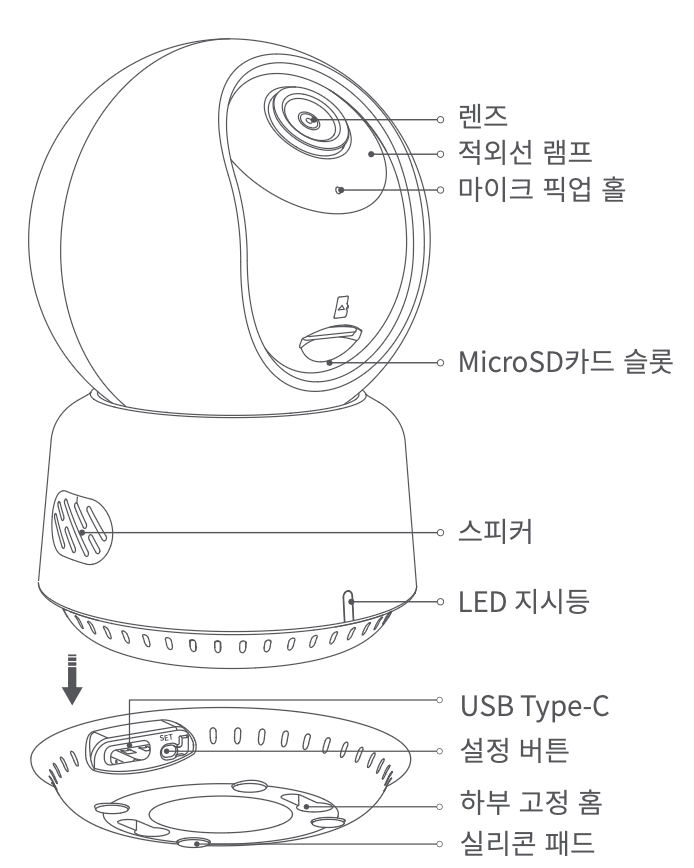 렌즈
적외선 램프
마이크 픽업 홀
MicroSD카드 슬롯
스피커
LED 지시등
SET
USB Type-C
설정 버튼
하부 고정 홈
실리콘 패드