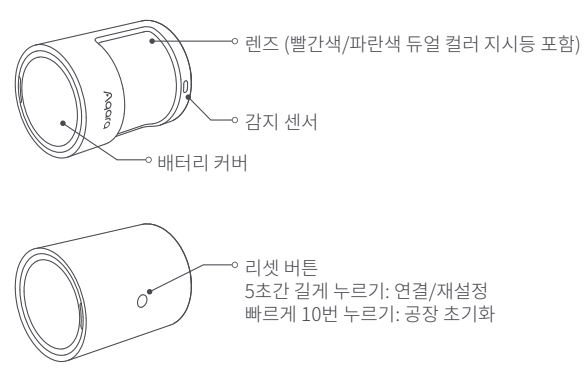 렌즈 (빨간색/파란색 듀얼 컬러 지시등 포함)

Aqara

감지 센서

배터리 커버

리셋 버튼
5초간 길게 누르기: 연결/재설정
빠르게 10번 누르기: 공장 초기화