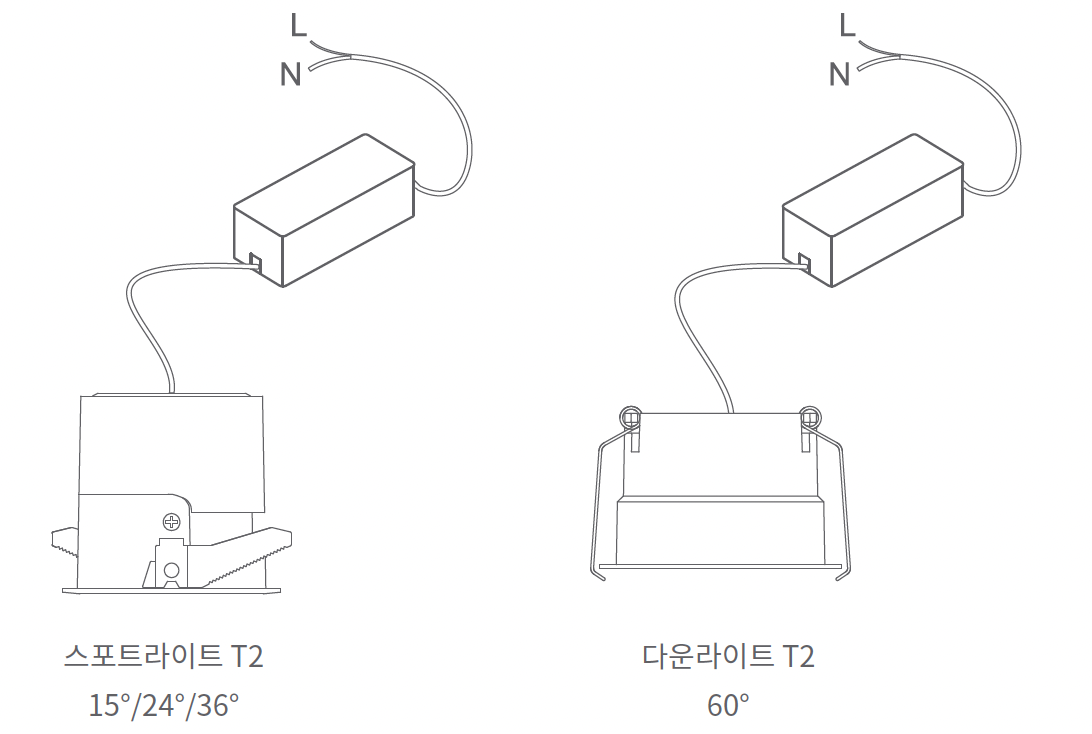 L
N

스포트라이트 T2
15°/24°/36°

L
N

다운라이트 T2
60°