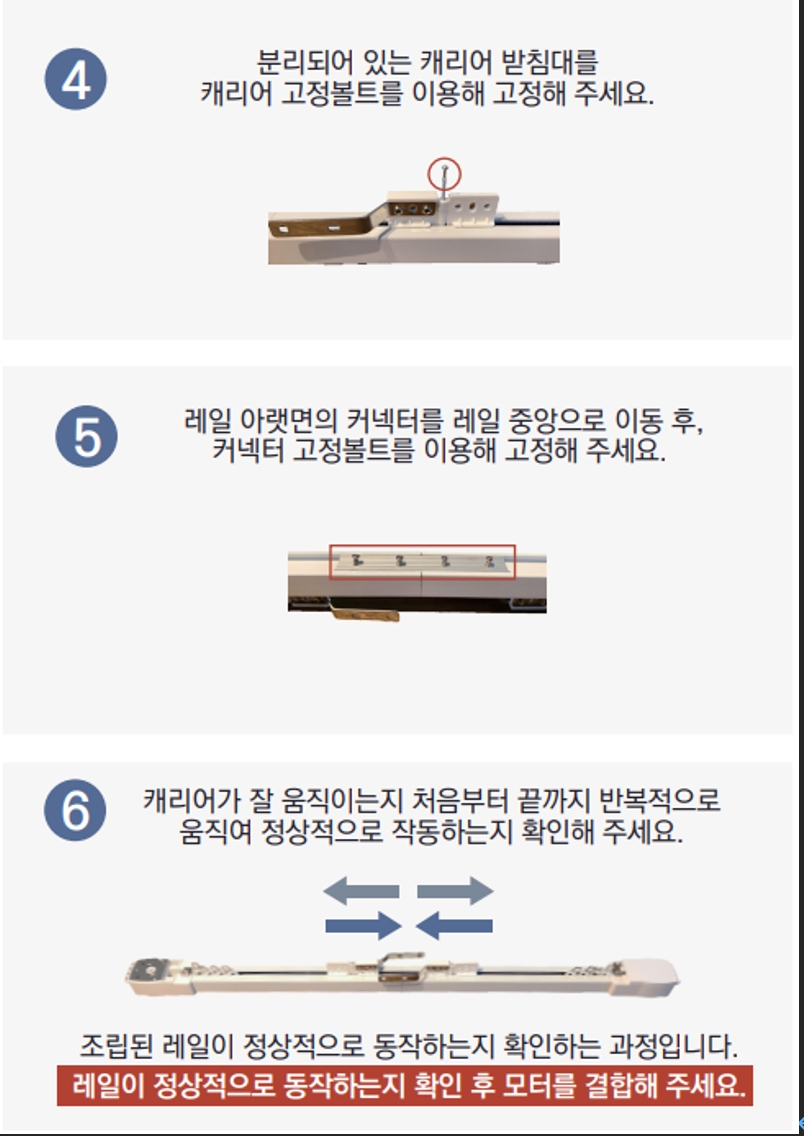 4

분리되어 있는 캐리어 받침대를
캐리어 고정볼트를 이용해 고정해 주세요.

5

레일 아랫면의 커넥터를 레일 중앙으로 이동 후,
커넥터 고정볼트를 이용해 고정해 주세요.

6

캐리어가 잘 움직이는지 처음부터 끝까지 반복적으로
움직여 정상적으로 작동하는지 확인해 주세요.

조립된 레일이 정상적으로 동작하는지 확인하는 과정입니다.

레일이 정상적으로 동작하는지 확인 후 모터를 결합해 주세요.