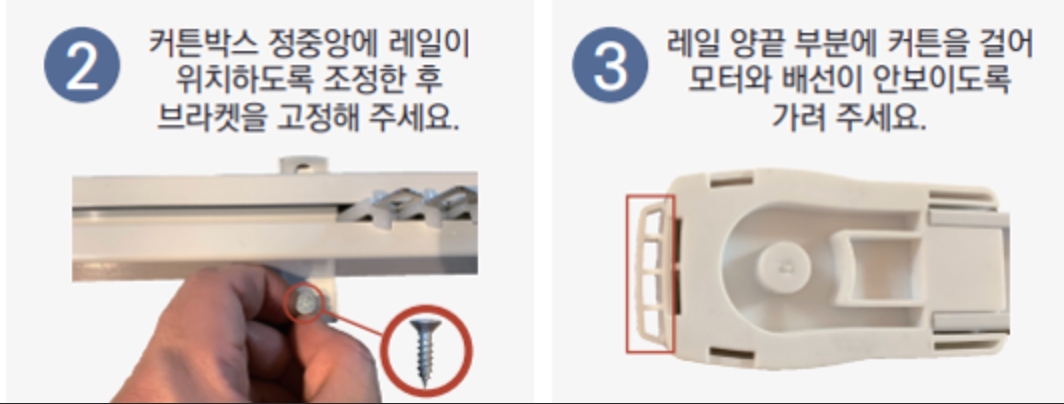 2
커튼박스 정중앙에 레일이 위치하도록 조정한 후 브라켓을 고정해 주세요.

3
레일 양끝 부분에 커튼을 걸어 모터와 배선이 안보이도록 가려 주세요.