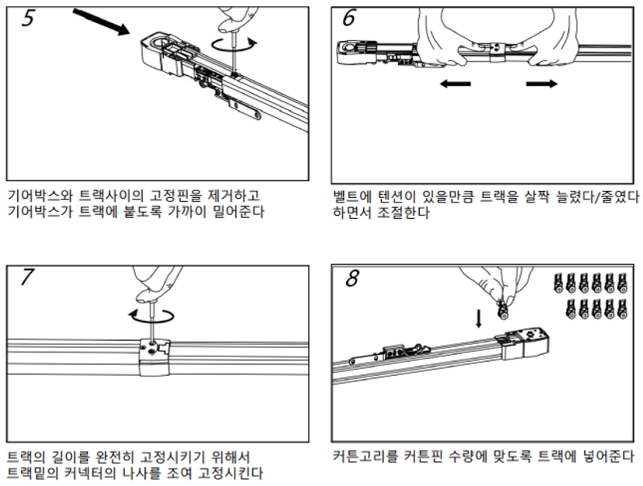 5

기어박스와 트랙사이의 고정핀을 제거하고 기어박스가 트랙에 붙도록 가까이 밀어준다

6

벨트에 텐션이 있을만큼 트랙을 살짝 늘렸다/줄였다 하면서 조절한다

7

트랙의 길이를 완전히 고정시키기 위해서 트랙밑의 커넥터의 나사를 조여 고정시킨다

8

커튼고리를 커튼핀 수량에 맞도록 트랙에 넣어준다