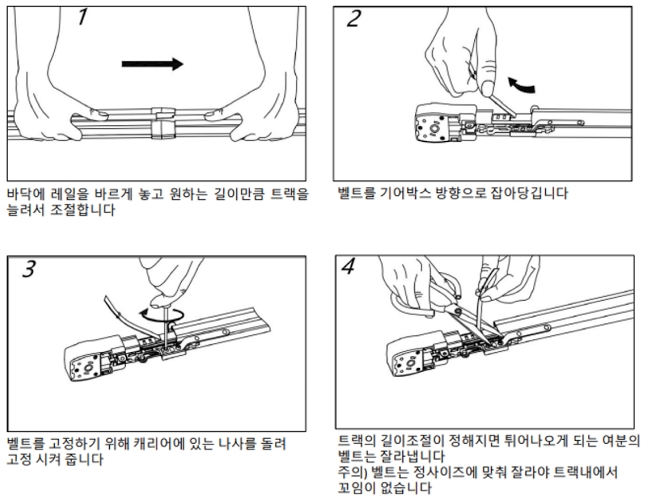 1

바닥에 레일을 바르게 놓고 원하는 길이만큼 트랙을 늘려서 조절합니다

2

벨트를 기어박스 방향으로 잡아당깁니다

3

벨트를 고정하기 위해 캐리어에 있는 나사를 돌려 고정 시켜 줍니다

4

트랙의 길이조절이 정해지면 튀어나오게 되는 여분의 벨트는 잘라냅니다
주의) 벨트는 정사이즈에 맞춰 잘라야 트랙내에서 꼬임이 없습니다