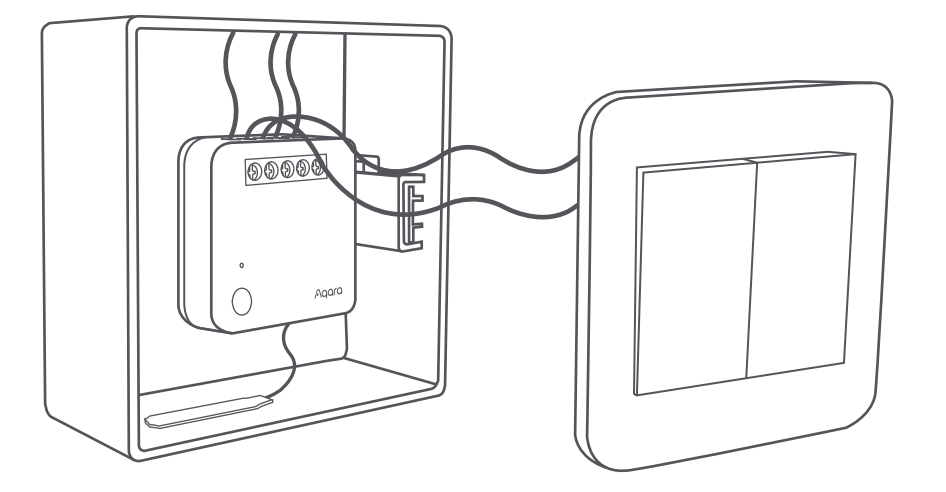 Aqara