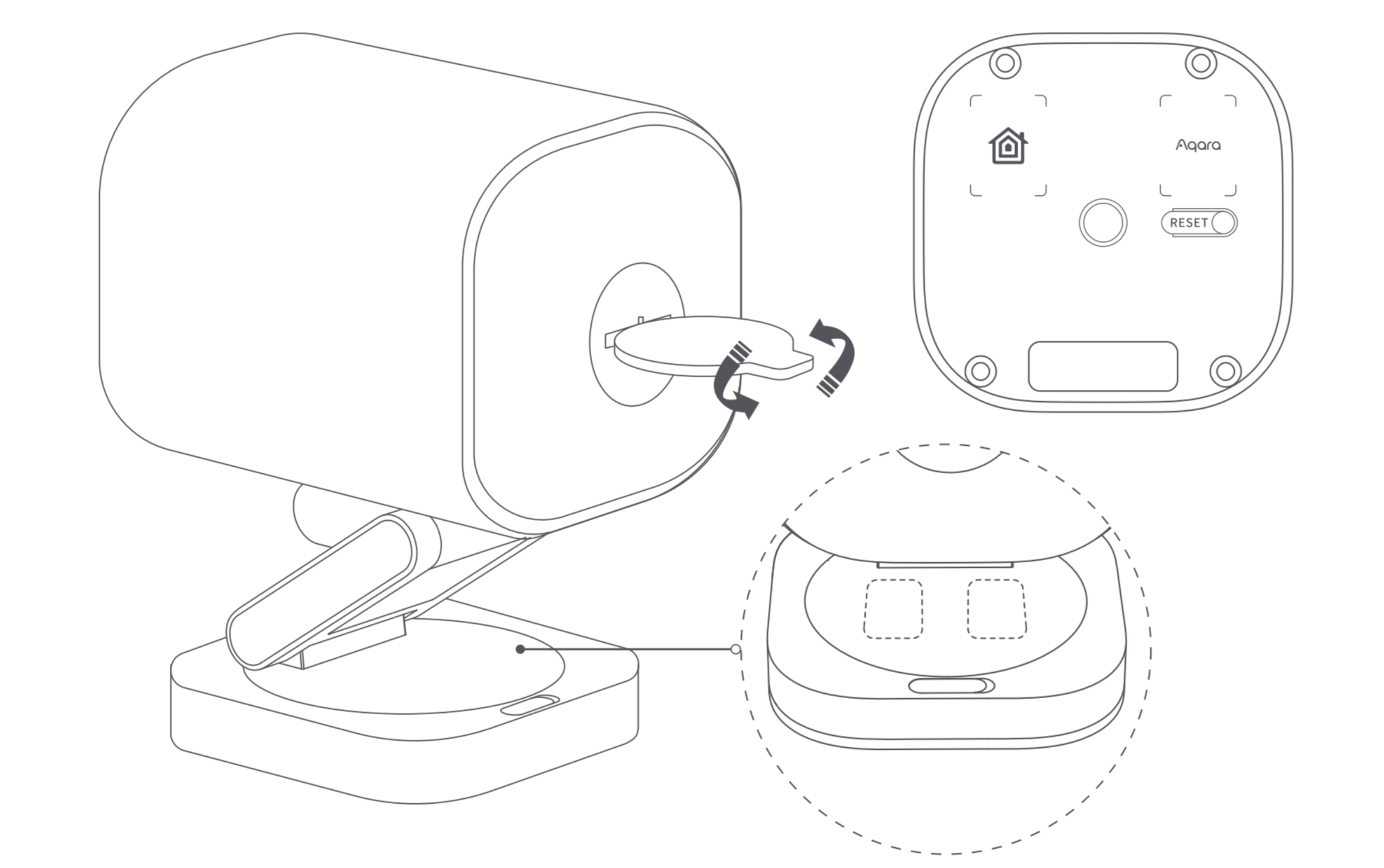 Aqara

RESET