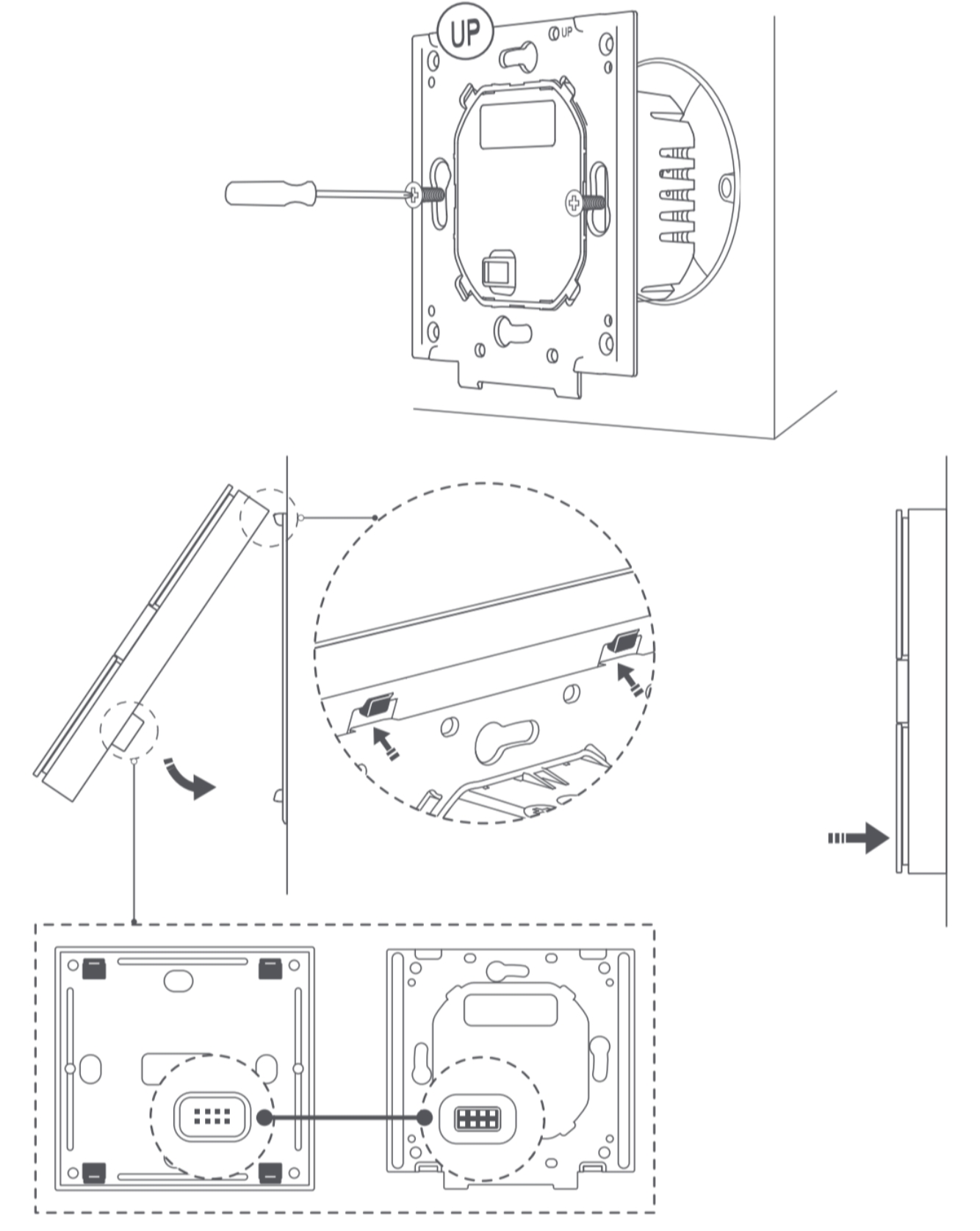 UP

UP