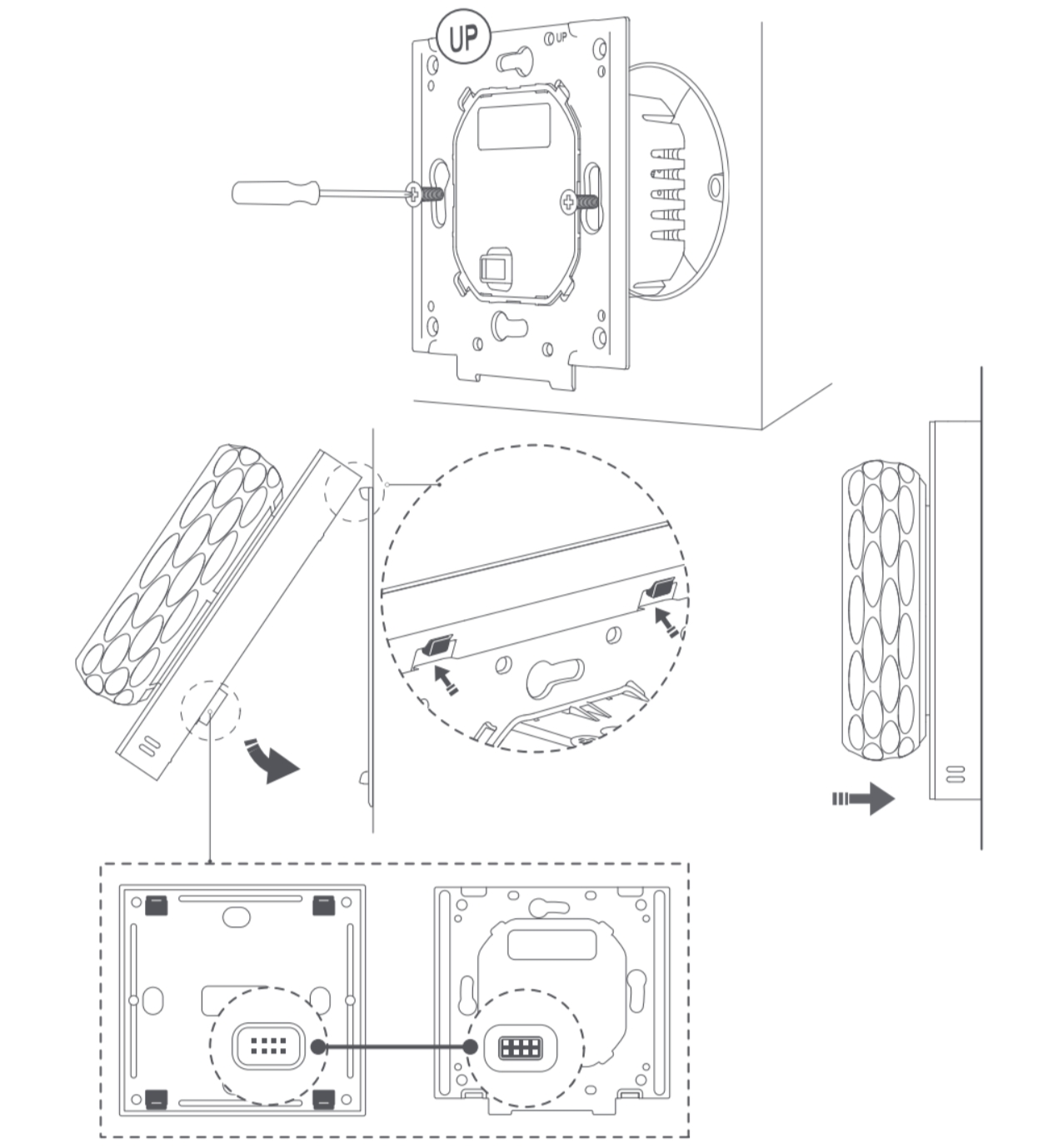 UP
UP