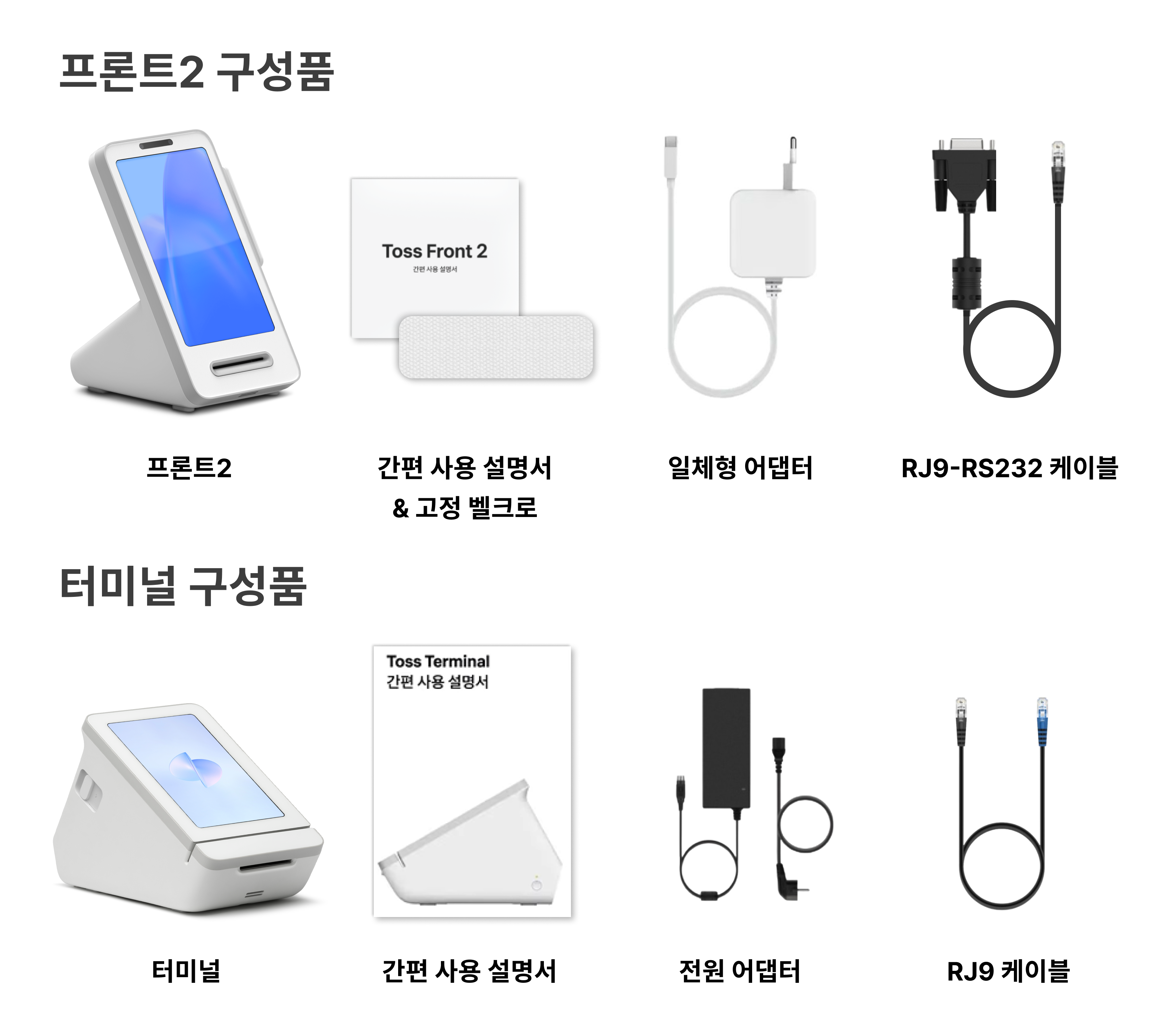 프론트2 구성품

Toss Front 2
간편 사용 설명서

프론트2

간편 사용 설명서
& 고정 벨크로

일체형 어댑터

RJ9-RS232 케이블

터미널 구성품

Toss Terminal
간편 사용 설명서

터미널

간편 사용 설명서

전원 어댑터

RJ9 케이블