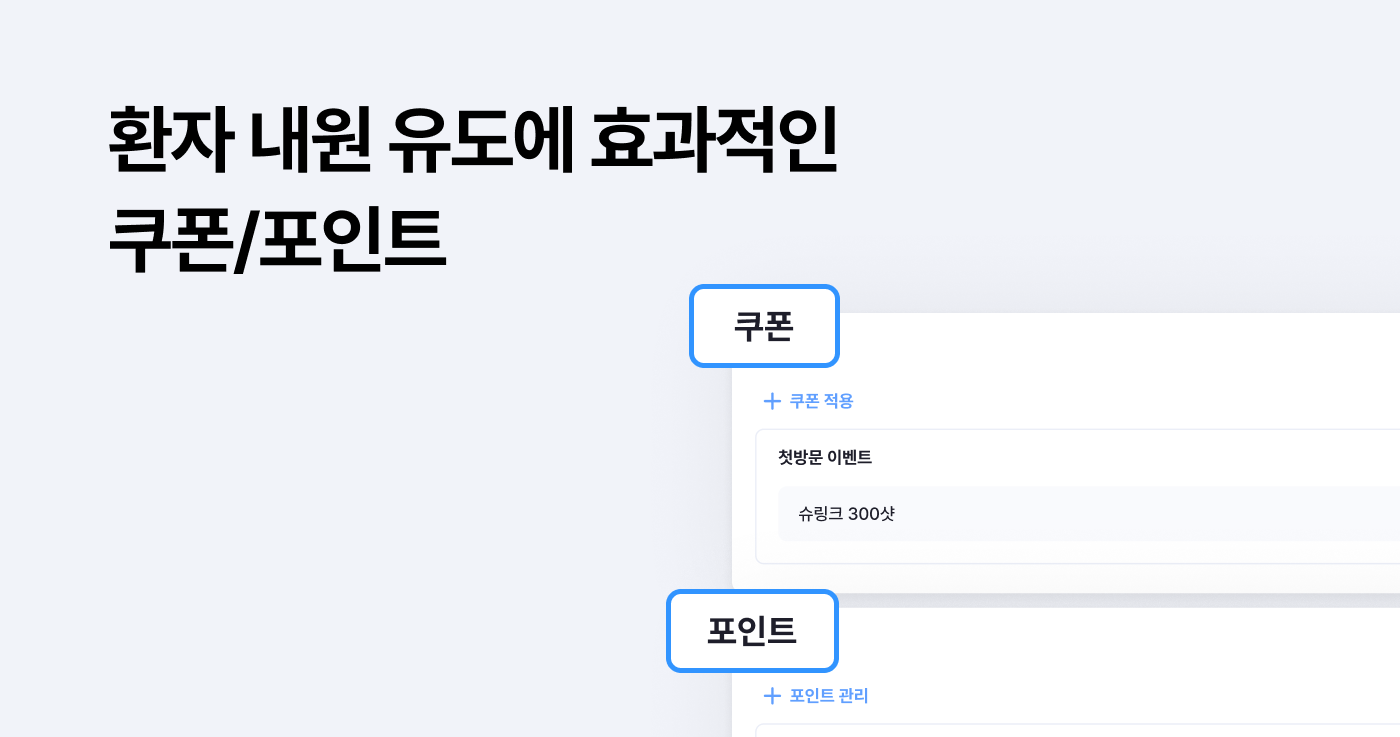 환자 내원 유도에 효과적인
쿠폰/포인트

쿠폰

+ 쿠폰 적용

첫방문 이벤트

슈링크 300샷

포인트

+ 포인트 관리