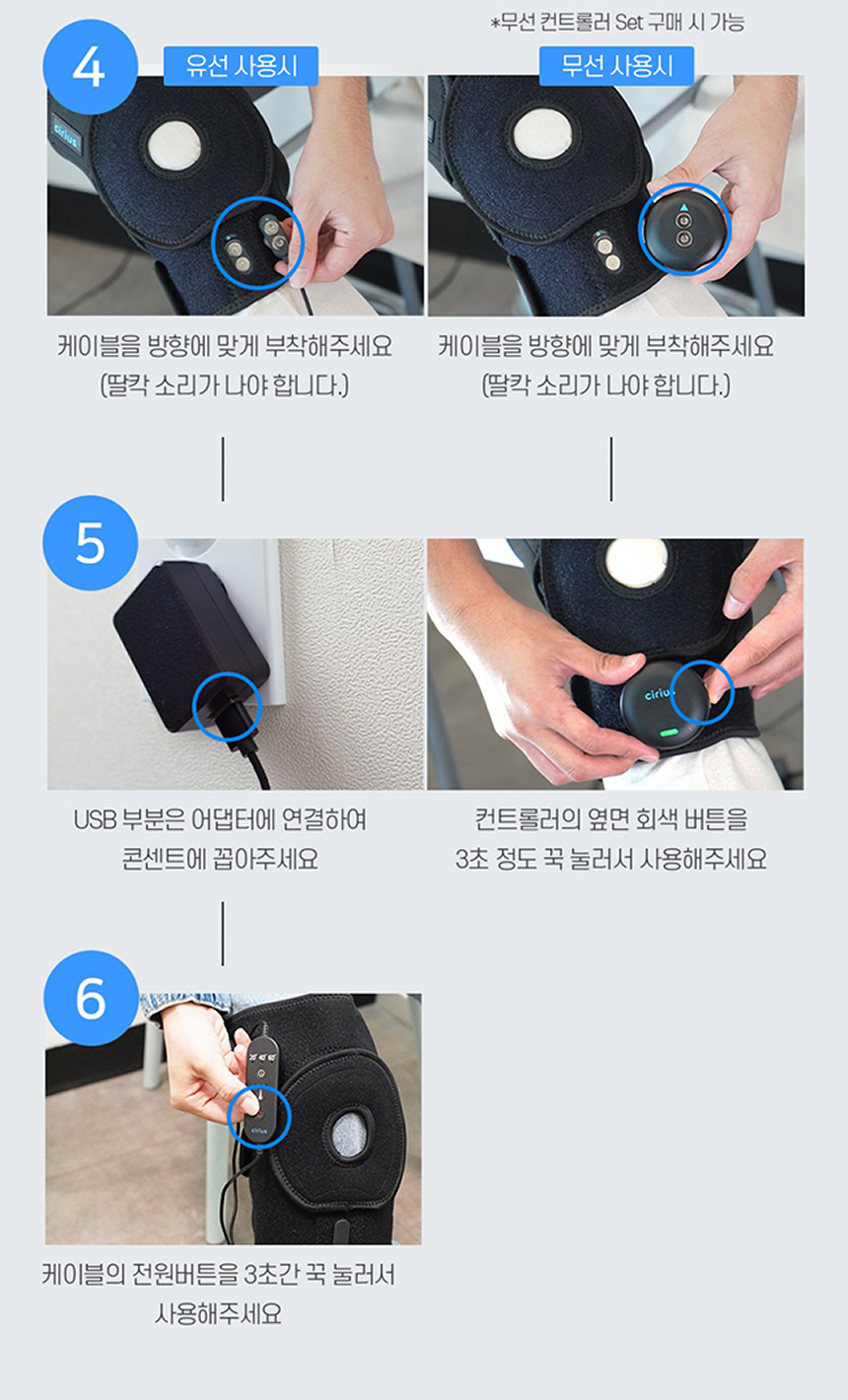 *무선 컨트롤러 Set 구매 시 가능

4

유선 사용시

cirius

케이블을 방향에 맞게 부착해주세요
(딸칵 소리가 나야 합니다.)

무선 사용시

케이블을 방향에 맞게 부착해주세요
(딸칵 소리가 나야 합니다.)

5

USB 부분은 어댑터에 연결하여
콘센트에 꼽아주세요

cirius

컨트롤러의 옆면 회색 버튼을
3초 정도 꾹 눌러서 사용해주세요

6

cirius

케이블의 전원버튼을 3초간 꾹 눌러서
사용해주세요