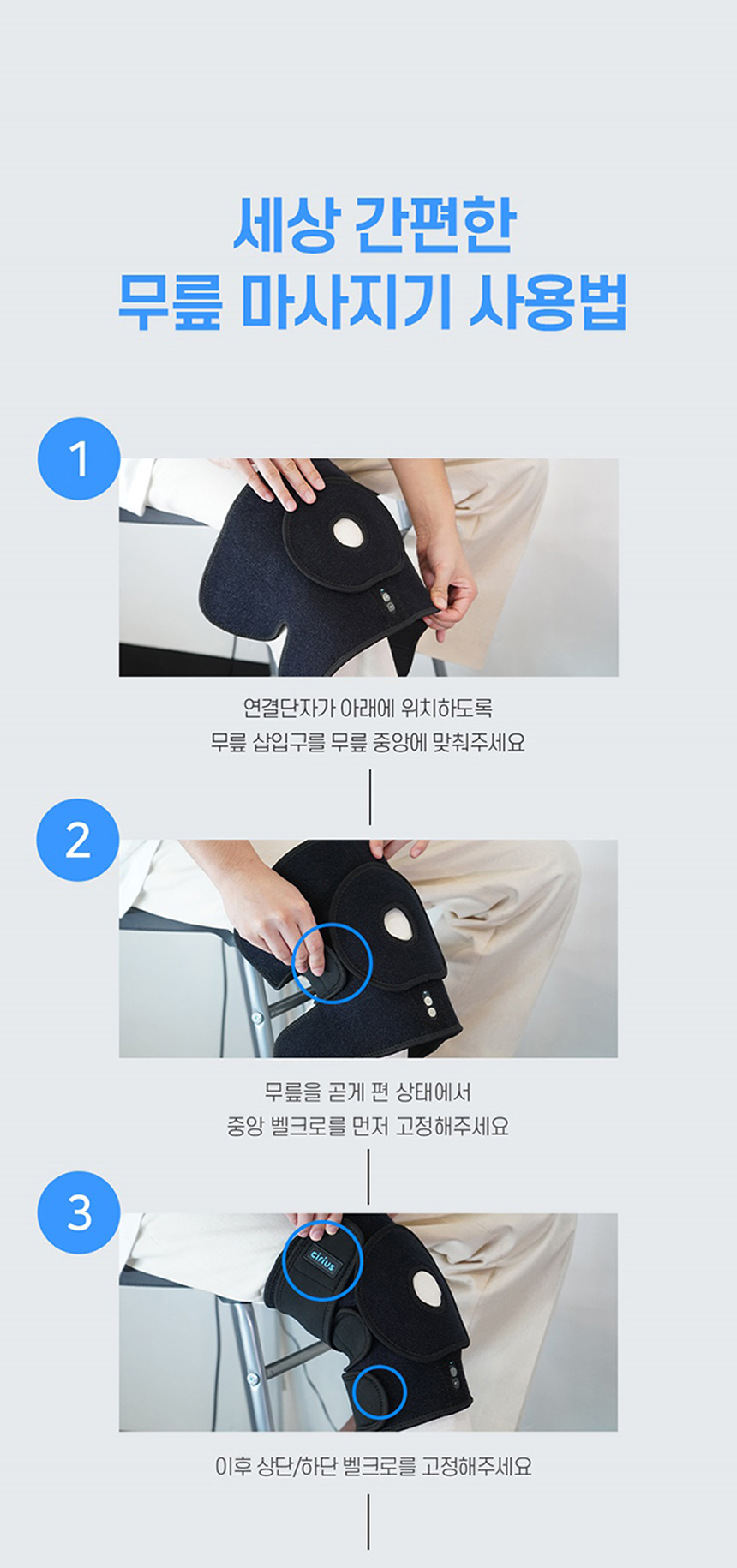 세상 간편한
무릎 마사지기 사용법

1

연결단자가 아래에 위치하도록
무릎 삽입구를 무릎 중앙에 맞춰주세요

2

무릎을 곧게 편 상태에서
중앙 벨크로를 먼저 고정해주세요

3

cirius

이후 상단/하단 벨크로를 고정해주세요