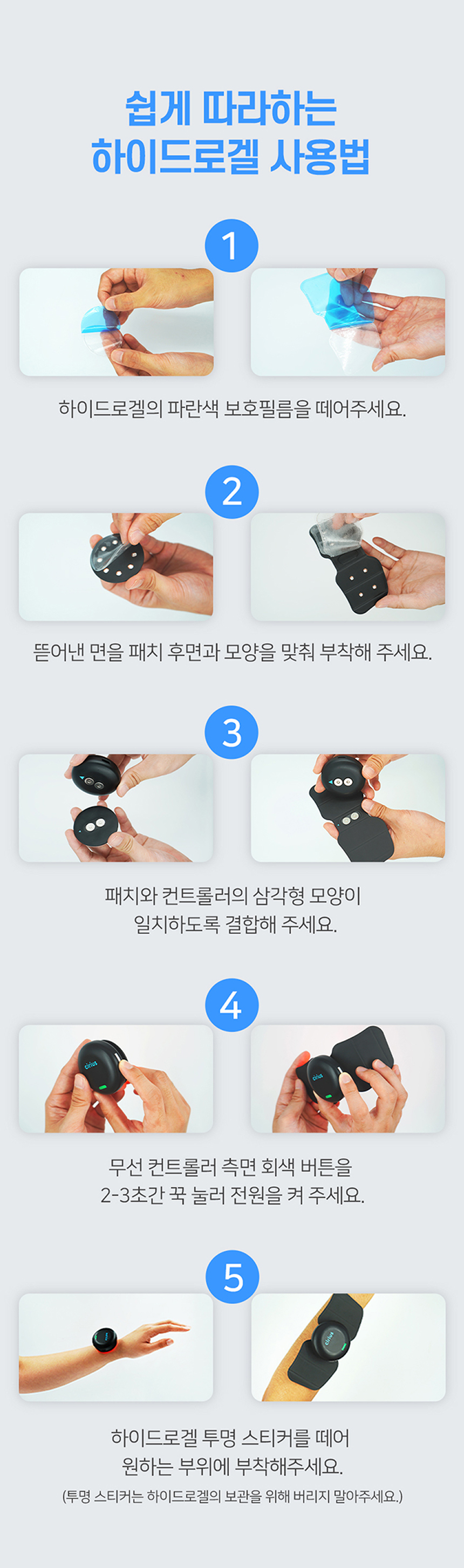 쉽게 따라하는
하이드로겔 사용법

1

하이드로겔의 파란색 보호필름을 떼어주세요.

2

뜯어낸 면을 패치 후면과 모양을 맞춰 부착해 주세요.

3

패치와 컨트롤러의 삼각형 모양이
일치하도록 결합해 주세요.

4

cirius

cirius

무선 컨트롤러 측면 회색 버튼을
2-3초간 꾹 눌러 전원을 켜 주세요.

5

cirius

하이드로겔 투명 스티커를 떼어
원하는 부위에 부착해주세요.

(투명 스티커는 하이드로겔의 보관을 위해 버리지 말아주세요.)