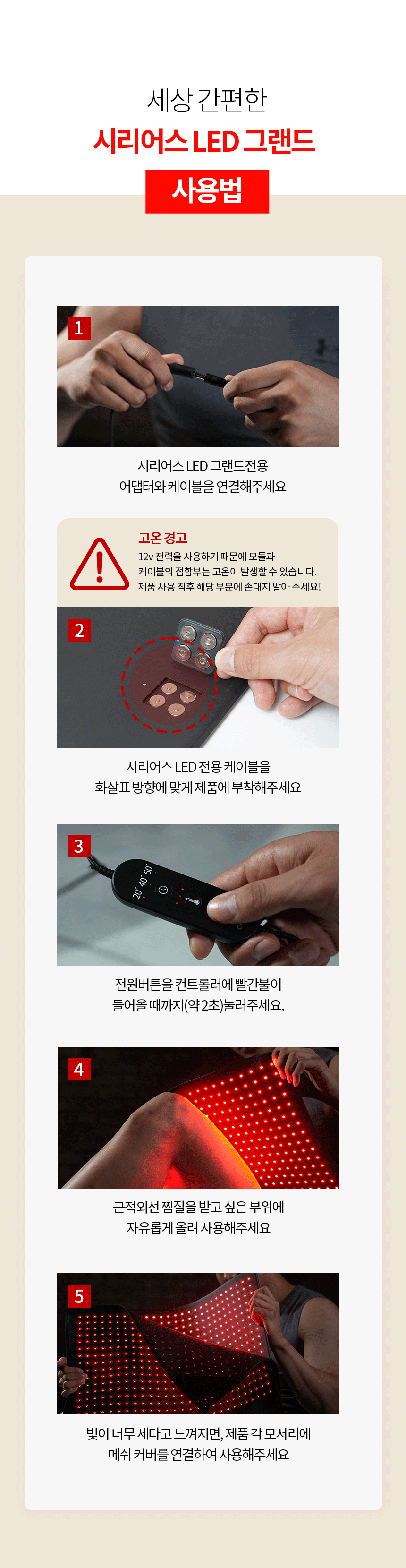 세상 간편한
시리어스 LED 그랜드
사용법

1

시리어스 LED 그랜드전용
어댑터와 케이블을 연결해주세요

고온 경고
12v 전력을 사용하기 때문에 모듈과
케이블의 접합부는 고온이 발생할 수 있습니다.
제품 사용 직후 해당 부분에 손대지 말아 주세요!

2

시리어스 LED 전용 케이블을
화살표 방향에 맞게 제품에 부착해주세요

3

20' 40' 60'

전원버튼을 컨트롤러에 빨간불이
들어올 때까지(약 2초)눌러주세요.

4

근적외선 찜질을 받고 싶은 부위에
자유롭게 올려 사용해주세요

5

빛이 너무 세다고 느껴지면, 제품 각 모서리에
메쉬 커버를 연결하여 사용해주세요