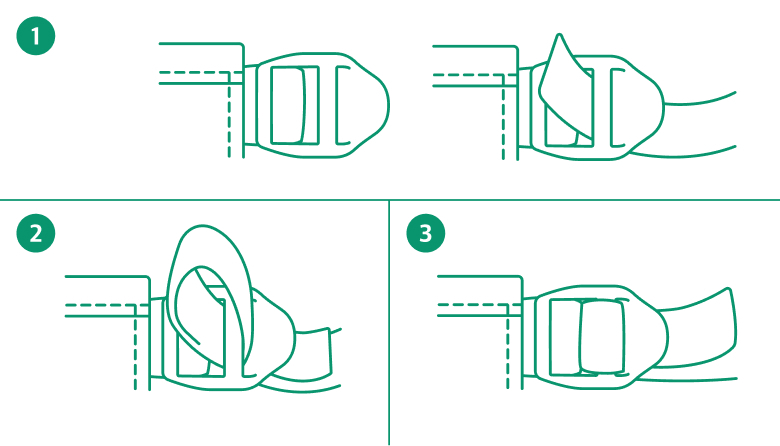 1

2

3