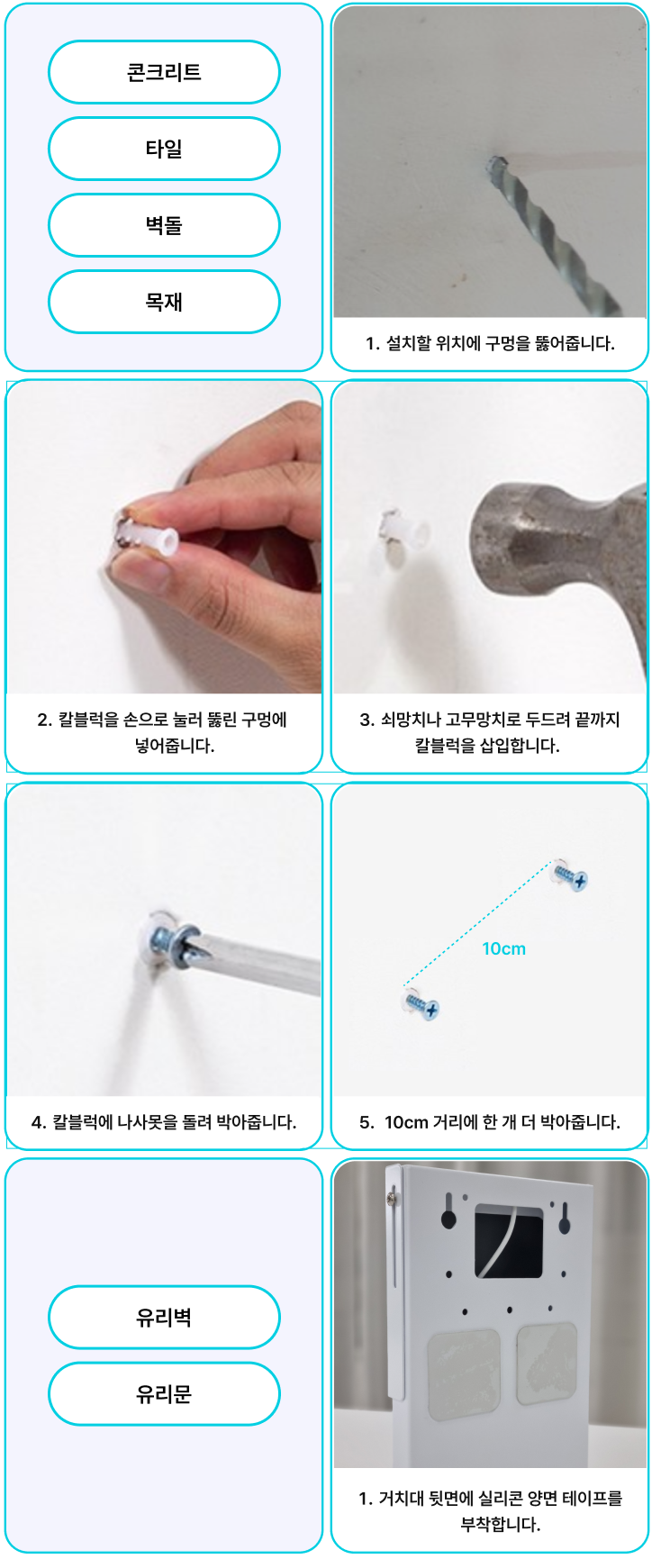 콘크리트

타일

벽돌

목재

1. 설치할 위치에 구멍을 뚫어줍니다.

2. 칼블럭을 손으로 눌러 뚫린 구멍에 넣어줍니다.

3. 쇠망치나 고무망치로 두드려 끝까지 칼블럭을 삽입합니다.

4. 칼블럭에 나사못을 돌려 박아줍니다.

10cm

5. 10cm 거리에 한 개 더 박아줍니다.

유리벽

유리문

1. 거치대 뒷면에 실리콘 양면 테이프를 부착합니다.