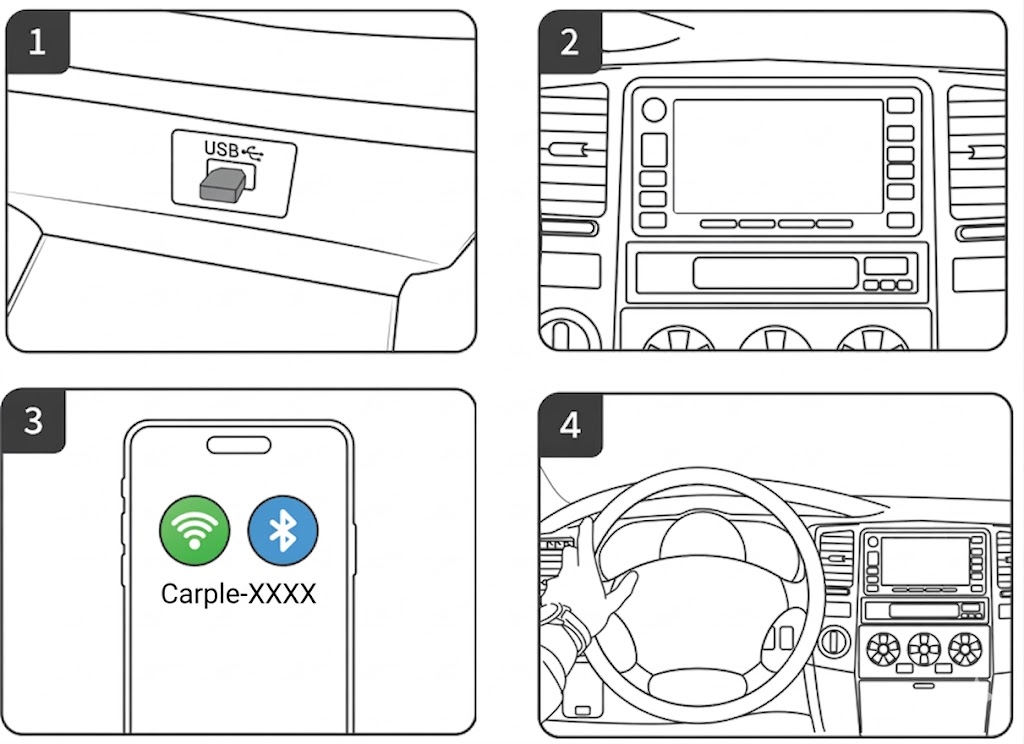 1

USB

2

3

Carple-XXXX

4