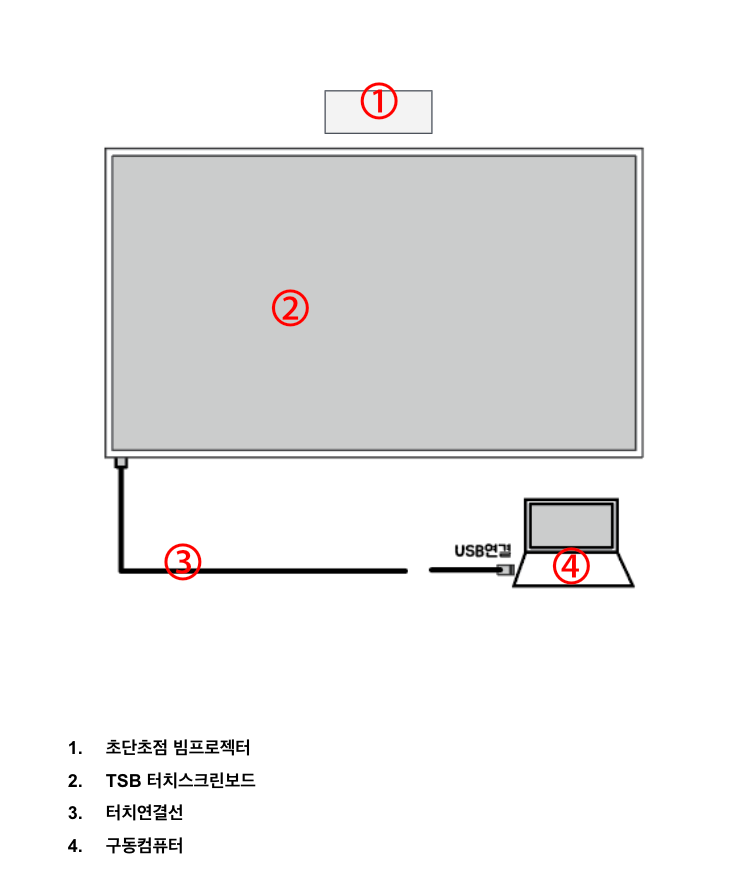 ①

②

③

USB연결

④

1. 초단초점 빔프로젝터

2. TSB 터치스크린보드

3. 터치연결선

4. 구동컴퓨터