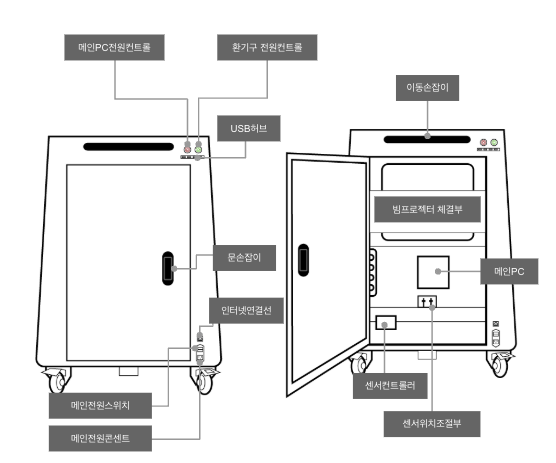 메인PC전원컨트롤

환기구 전원컨트롤

USB허브

문손잡이

인터넷연결선

메인전원스위치

메인전원콘센트

이동손잡이

빔프로젝터 체결부

메인PC

센서컨트롤러

센서위치조절부