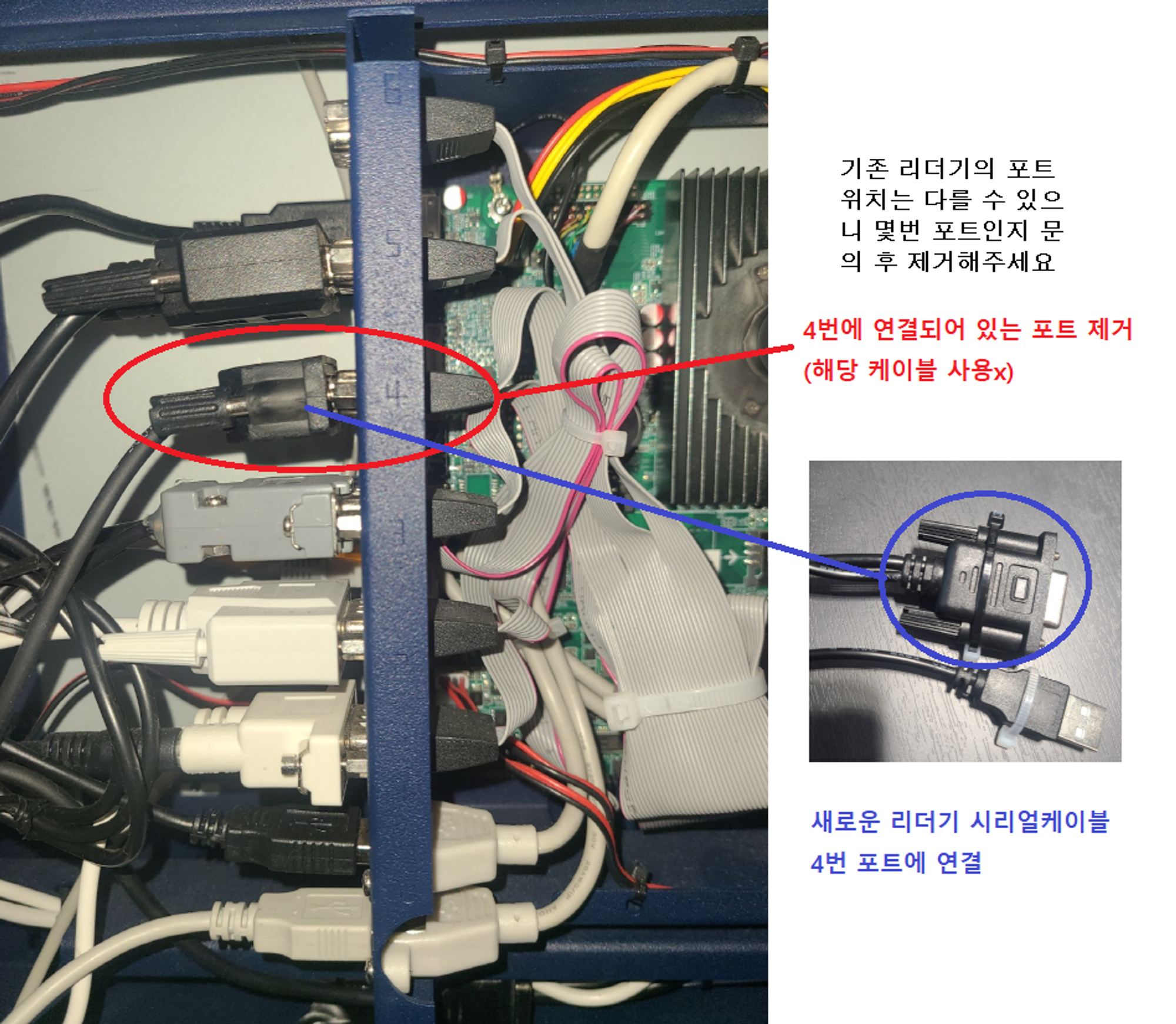 6

5

4

3

2

기존 리더기의 포트 위치는 다를 수 있으니 몇번 포트인지 문의 후 제거해주세요

4번에 연결되어 있는 포트 제거
(해당 케이블 사용x)

새로운 리더기 시리얼케이블
4번 포트에 연결