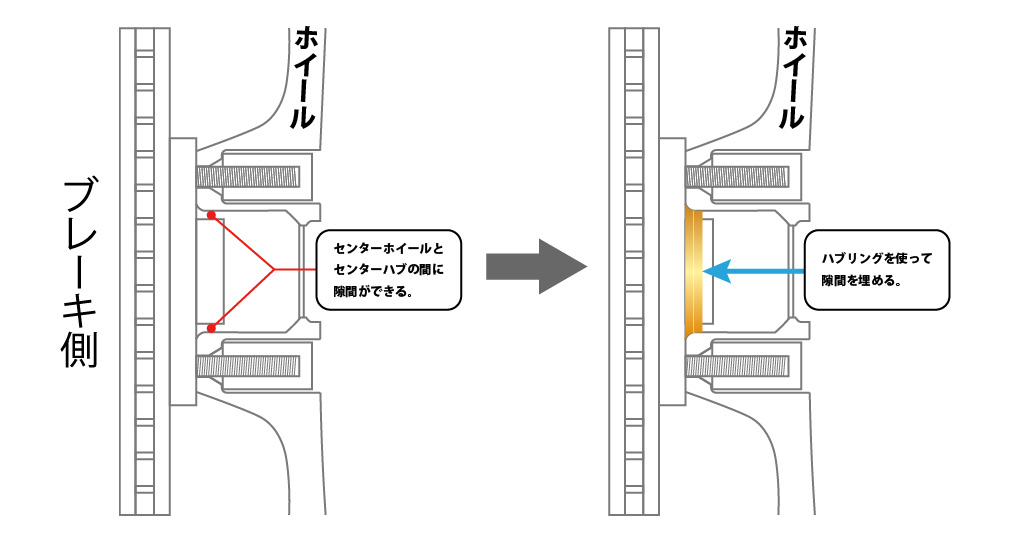 ブレーキ側

ホイール

センターホイールとセンターハブの間に隙間ができる。

ホイール

ハブリングを使って隙間を埋める。