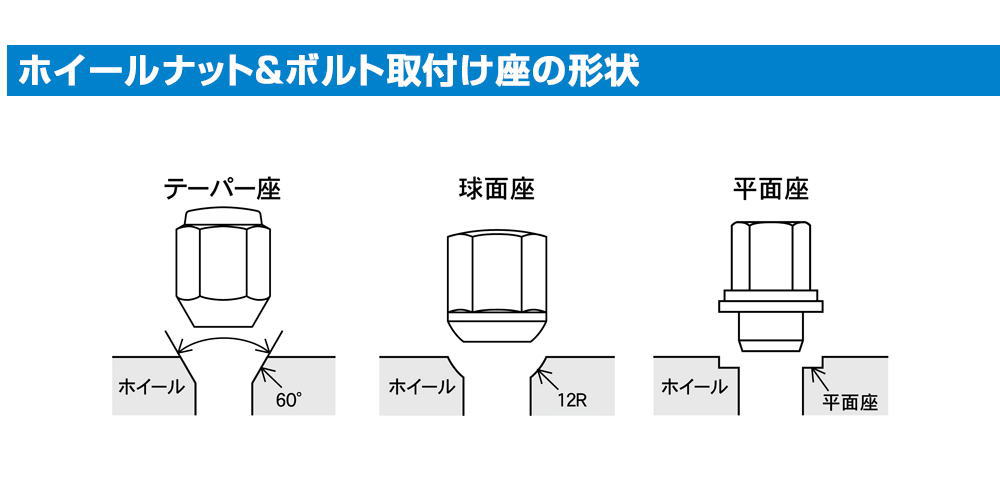 ホイールナット&ボルト取付け座の形状

テーパー座

ホイール

60°

球面座

ホイール

12R

平面座

ホイール

平面座