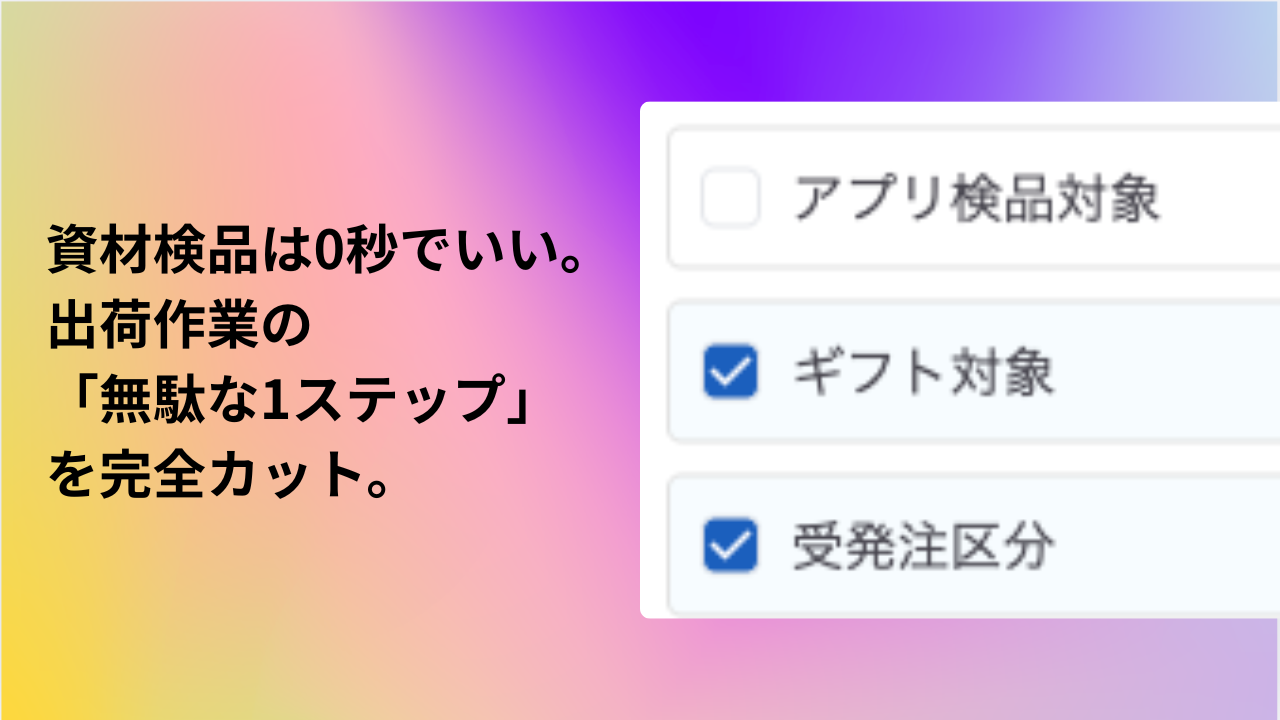 資材検品は0秒でいい。
出荷作業の
「無駄な1ステップ」
を完全カット。

☐ アプリ検品対象

☑ ギフト対象

☑ 受発注区分